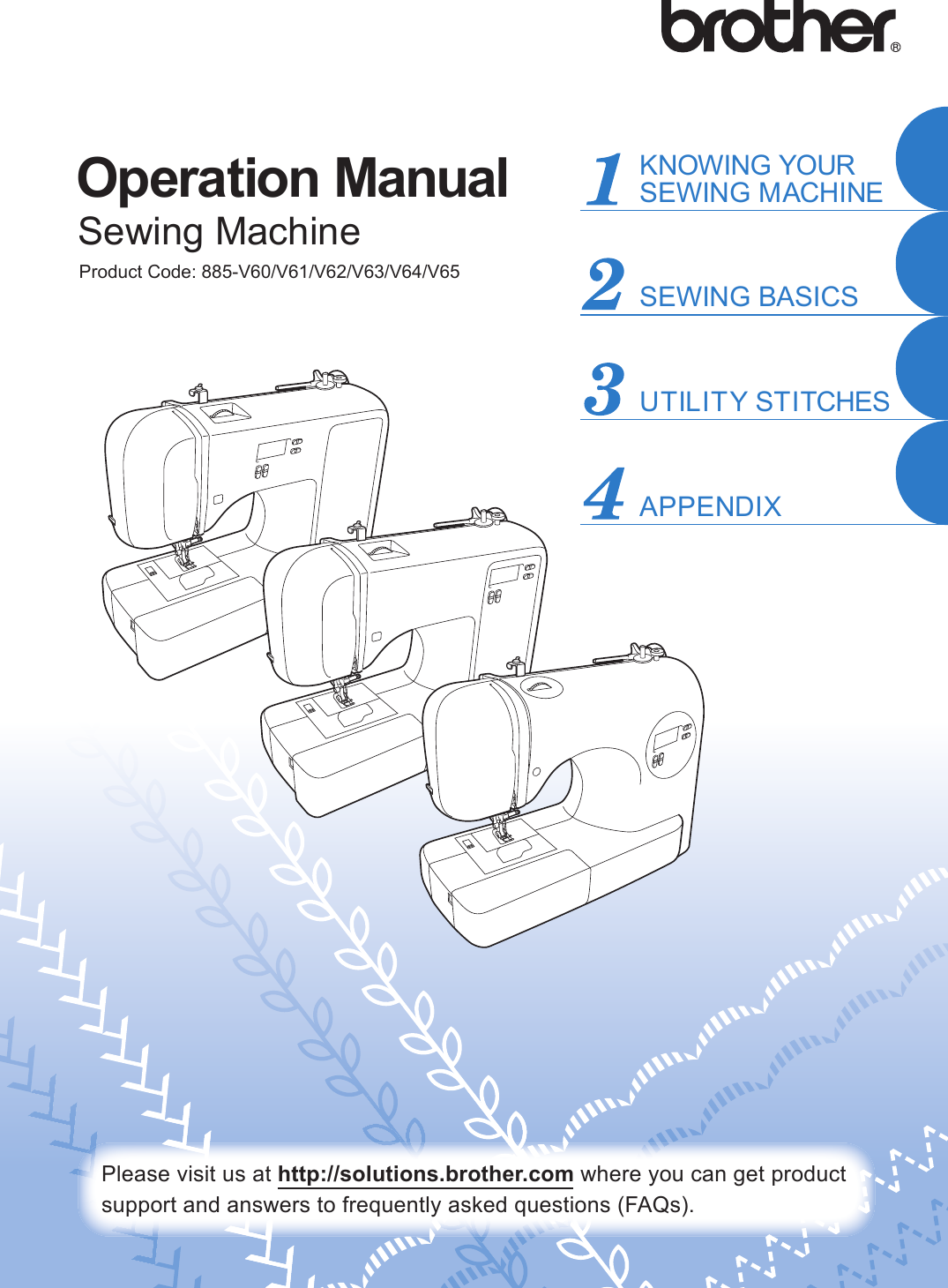 brother®

Operation Manual
Sewing Machine
Product Code: 885-V60/V61/V62/V63/V64/V65

1 KNOWING YOUR SEWING MACHINE

2 SEWING BASICS

3 UTILITY STITCHES

4 APPENDIX

Please visit us at http://solutions.brother.com where you can get product support and answers to frequently asked questions (FAQs).