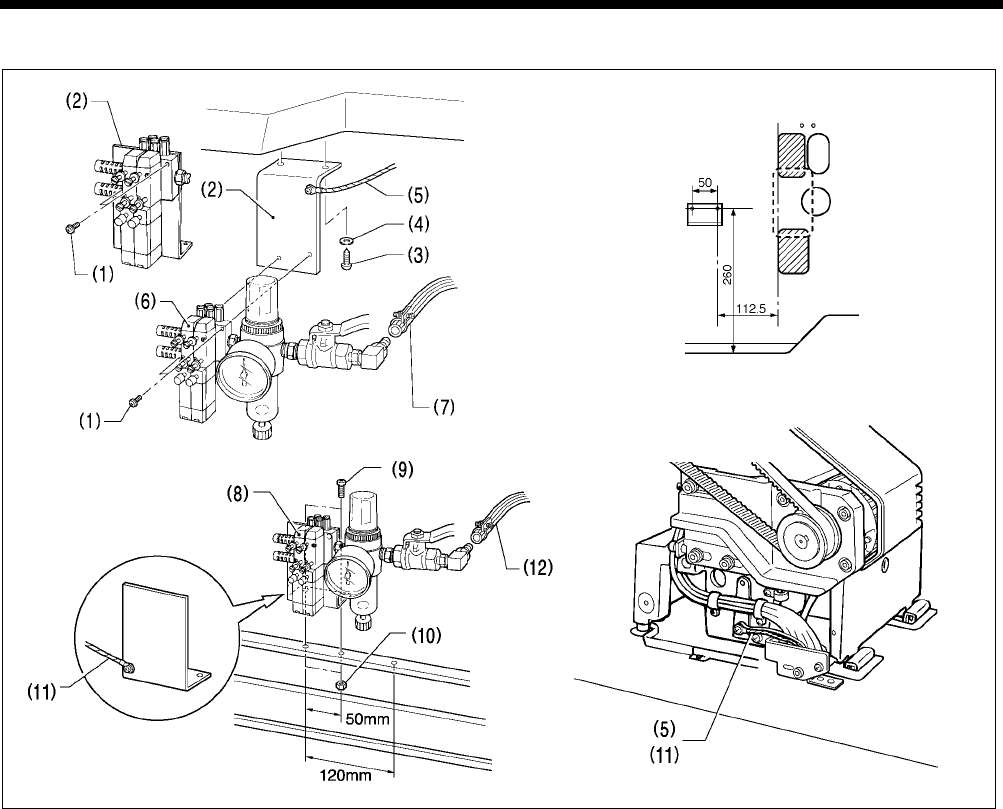 (2)
(2)
(5)
(4)
(3)
(1)
(6)
(7)
(1)
50
260
112.5
(9)
(8)
(12)
(10)
(11)
50mm
120mm
(5)
(11)