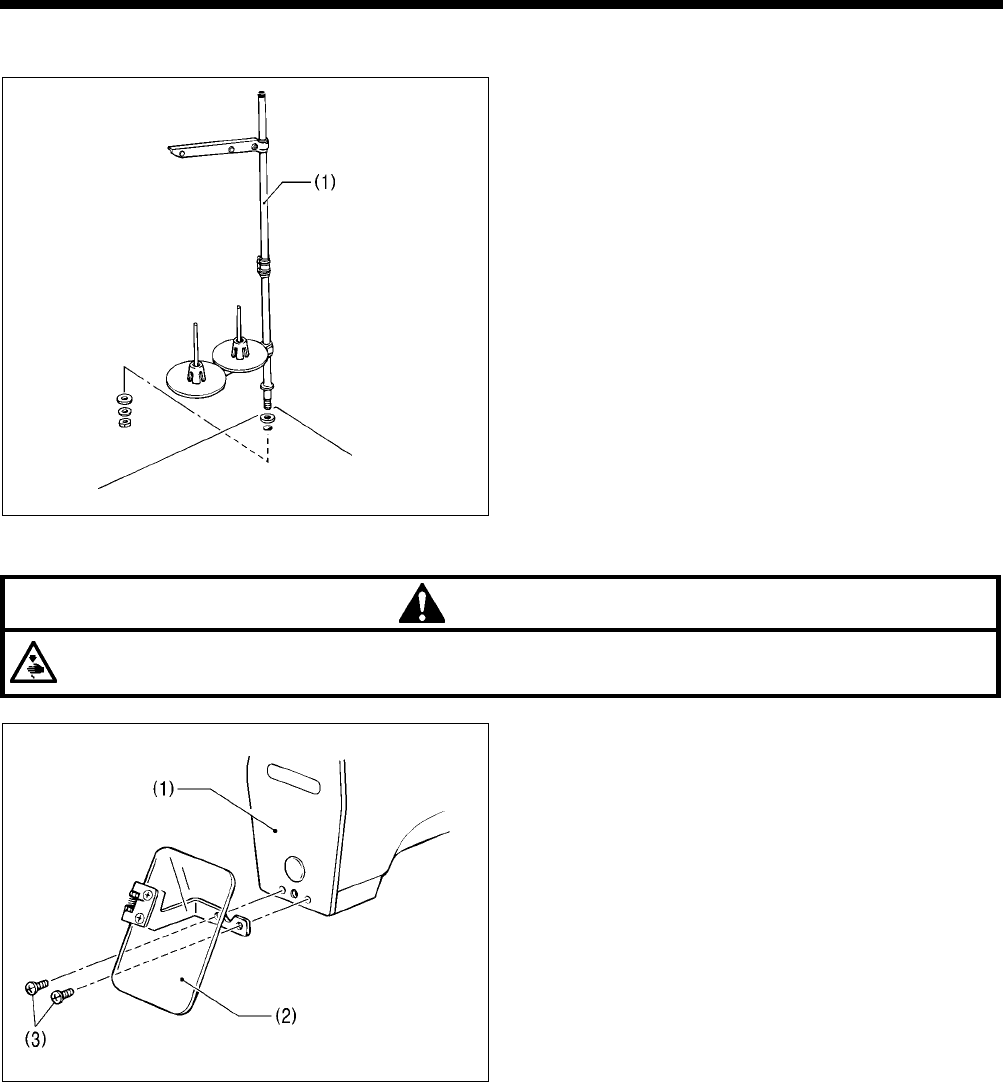 (1)

(1)

(2)

(3)