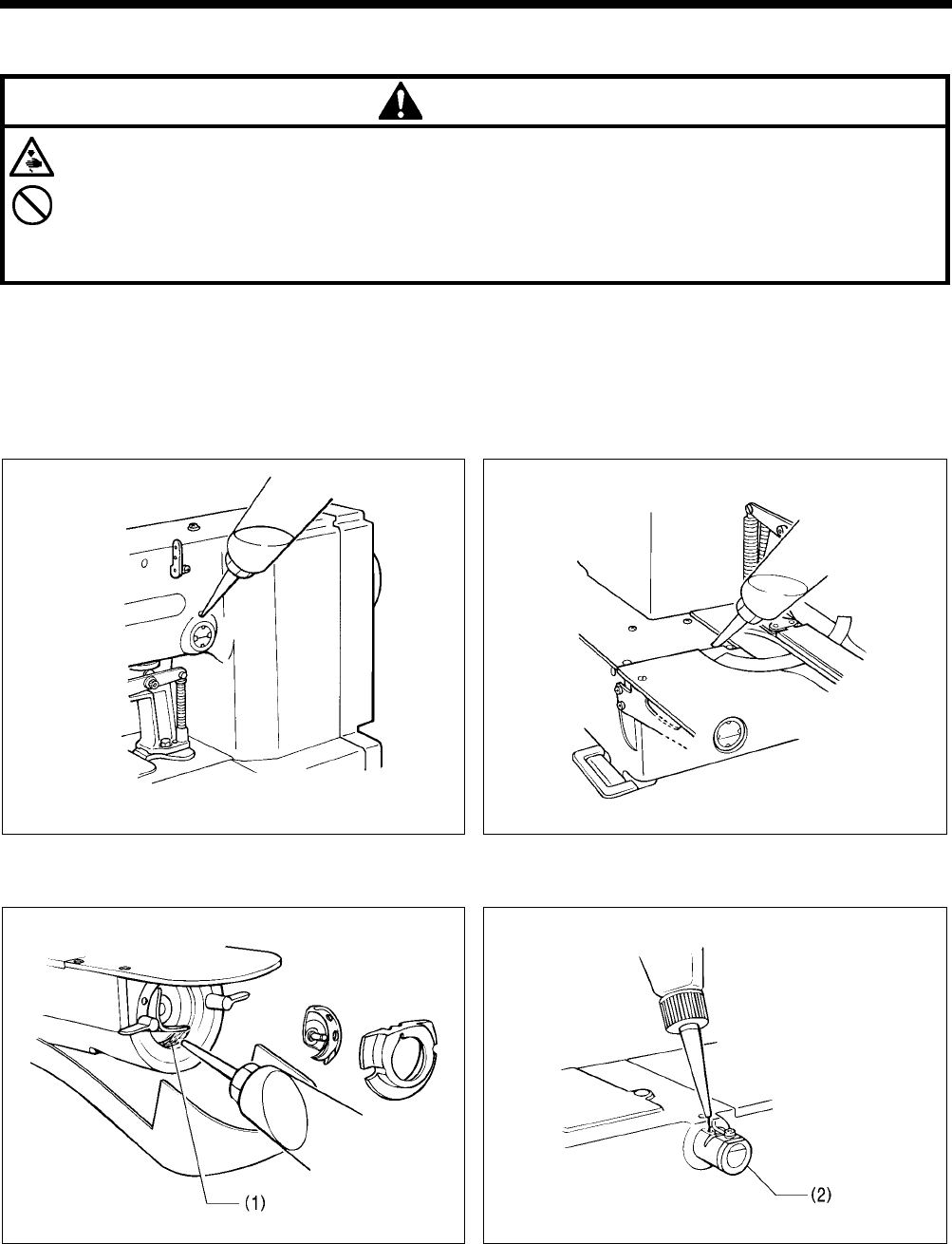 (1)

(2)