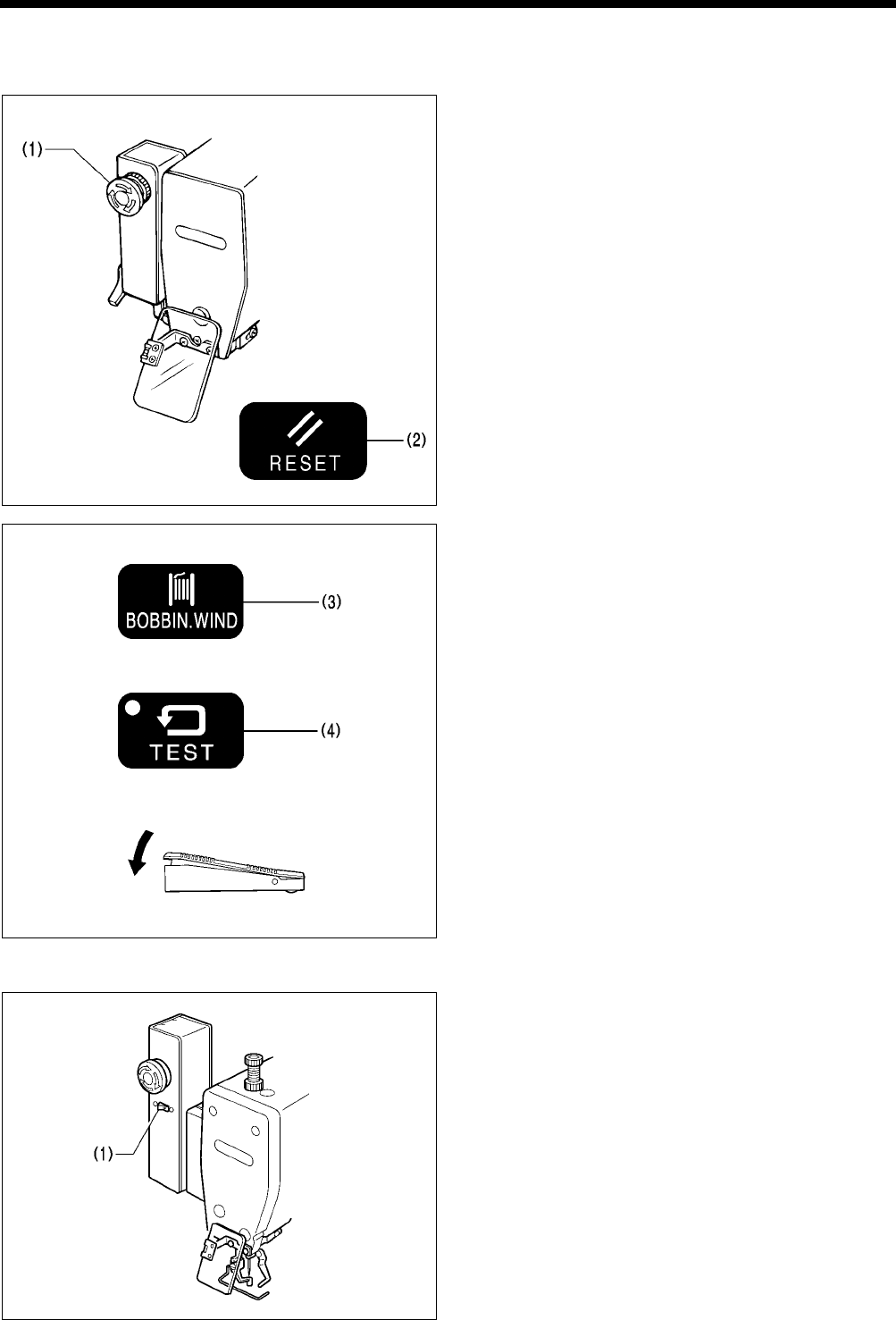 (1)

RESET

(2)

BOBBIN.WIND

(3)

TEST

(4)

(1)