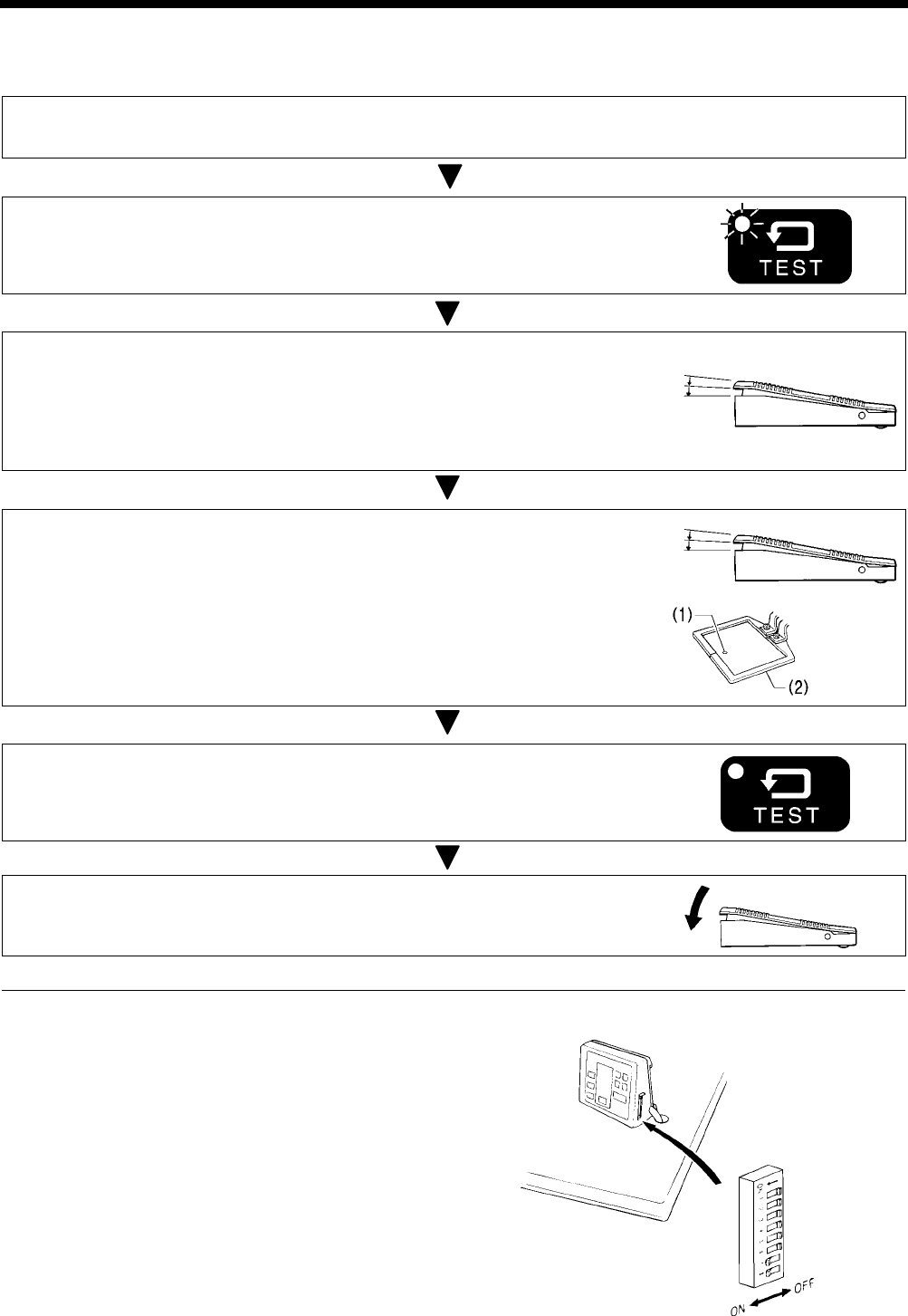 TEST

(1)

(2)

TEST

ON

OFF