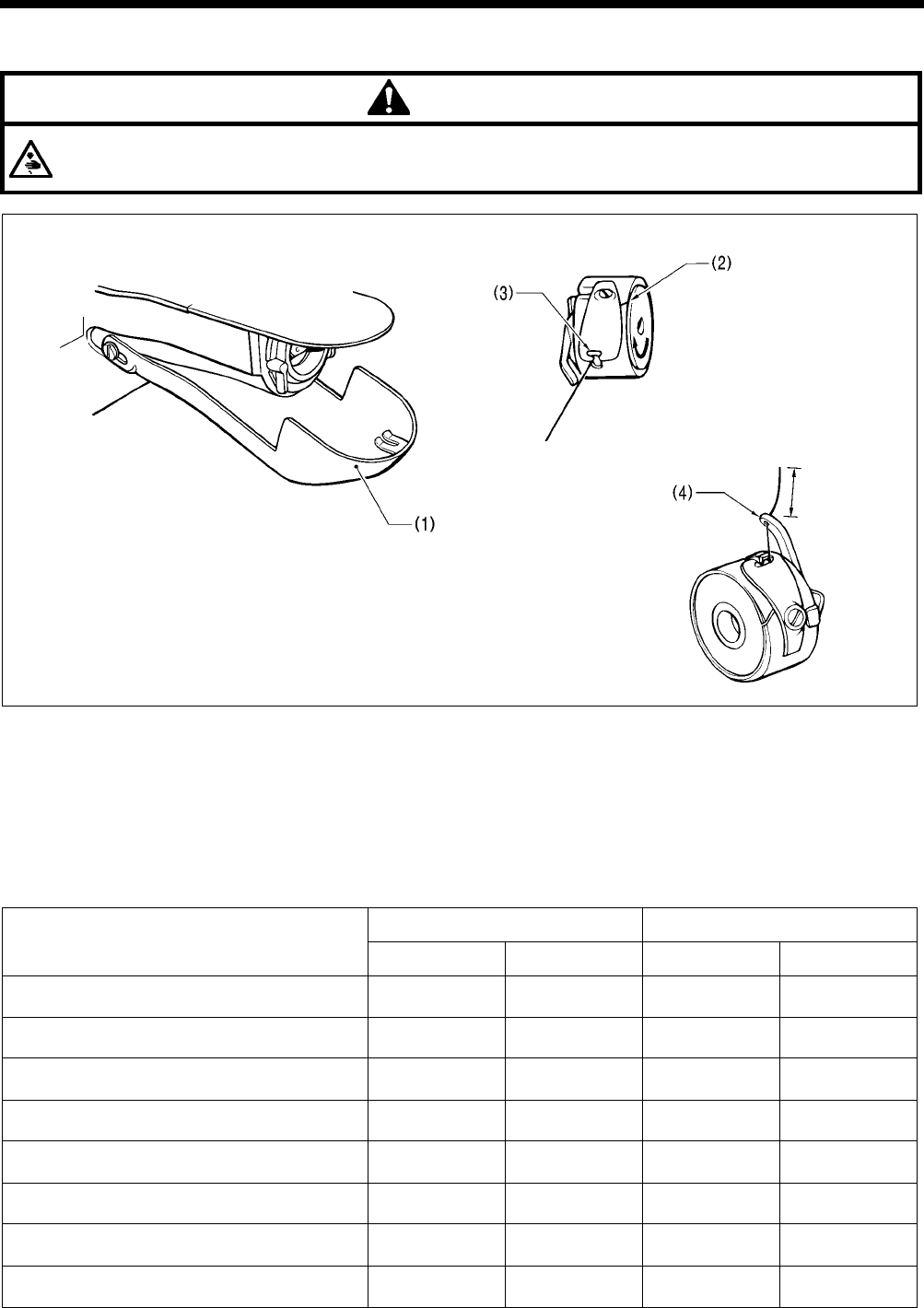 (3)

(2)

(1)

(4)