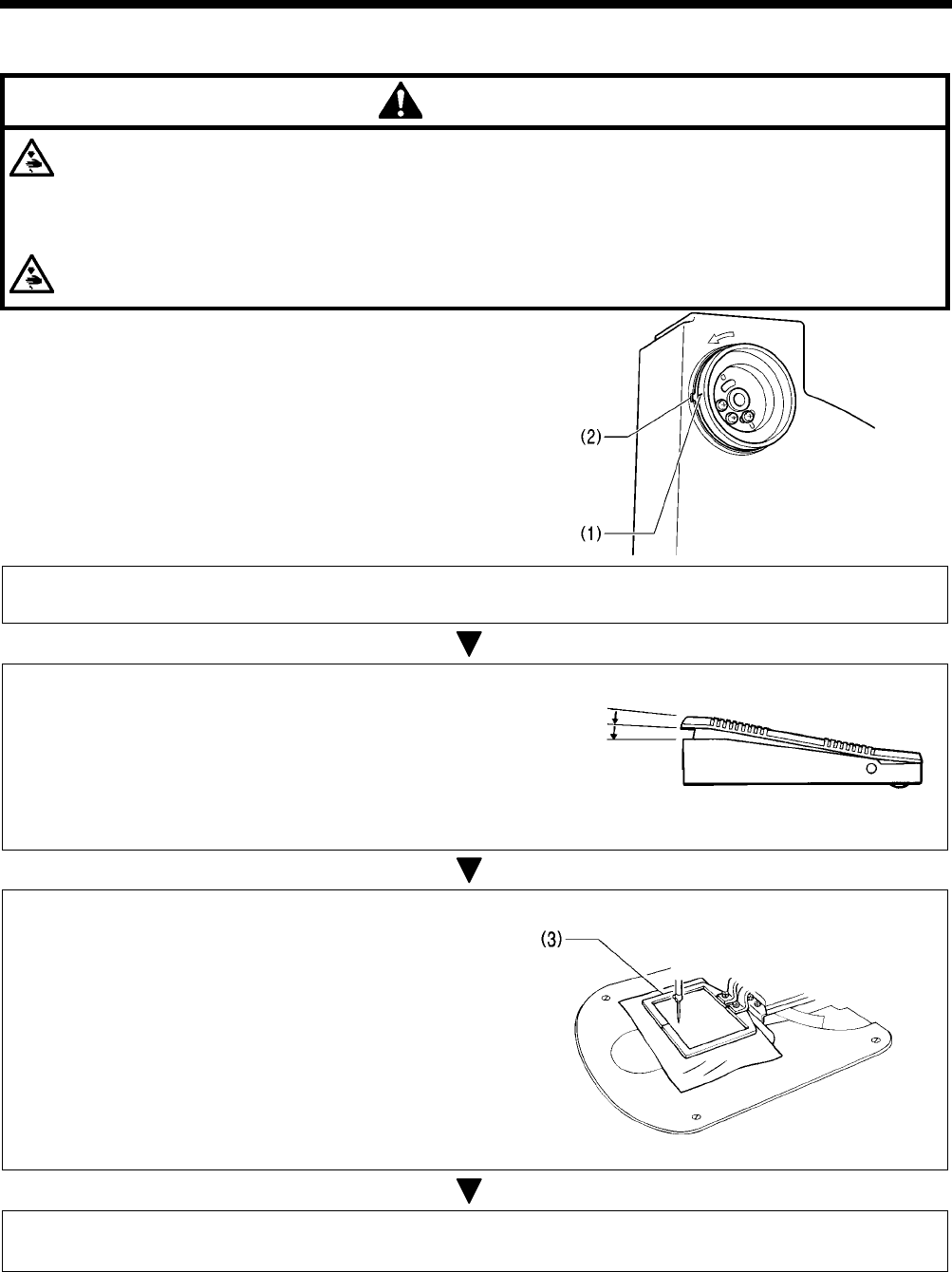 (2)

(1)

(3)