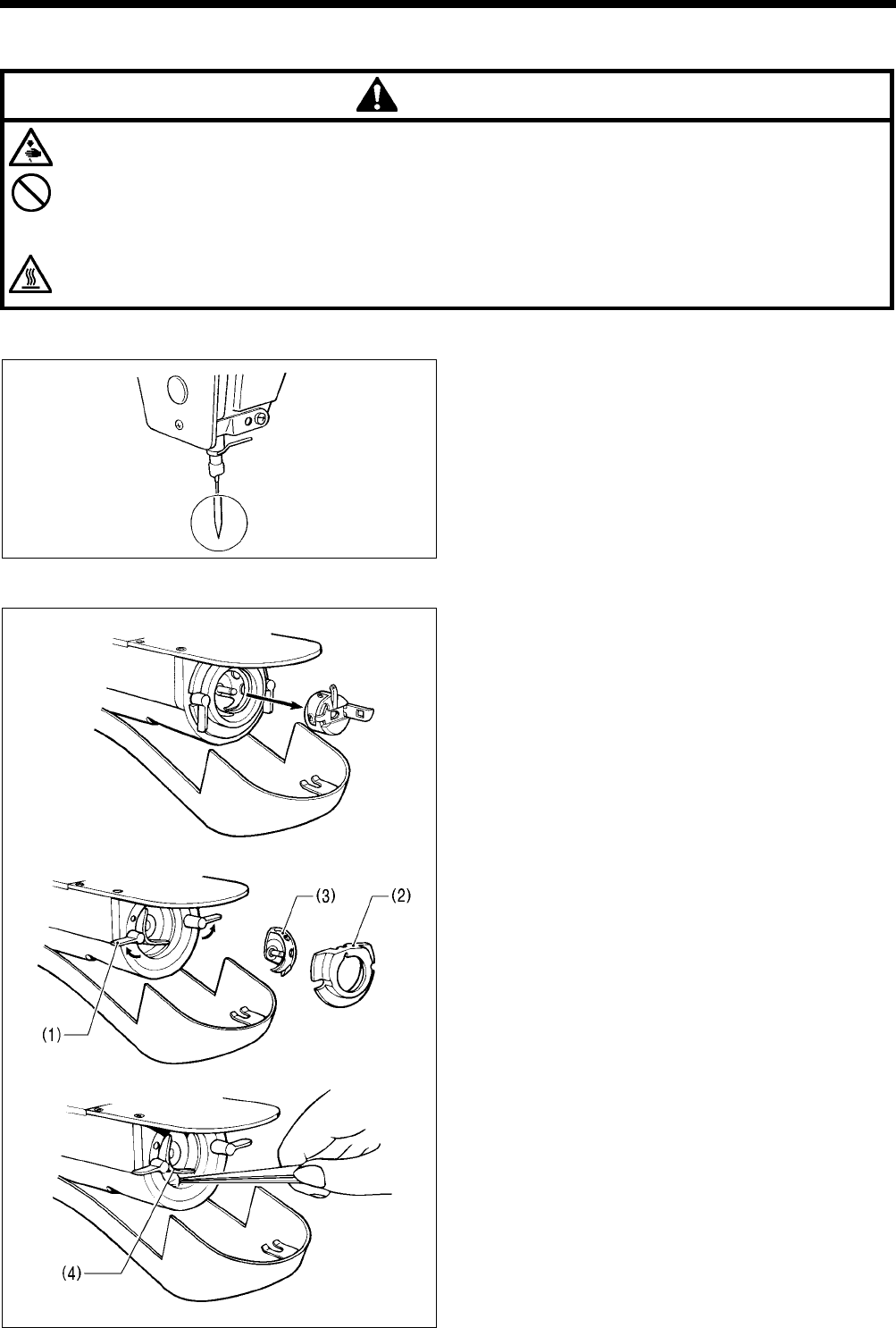 (3)
(2)
(1)
(4)