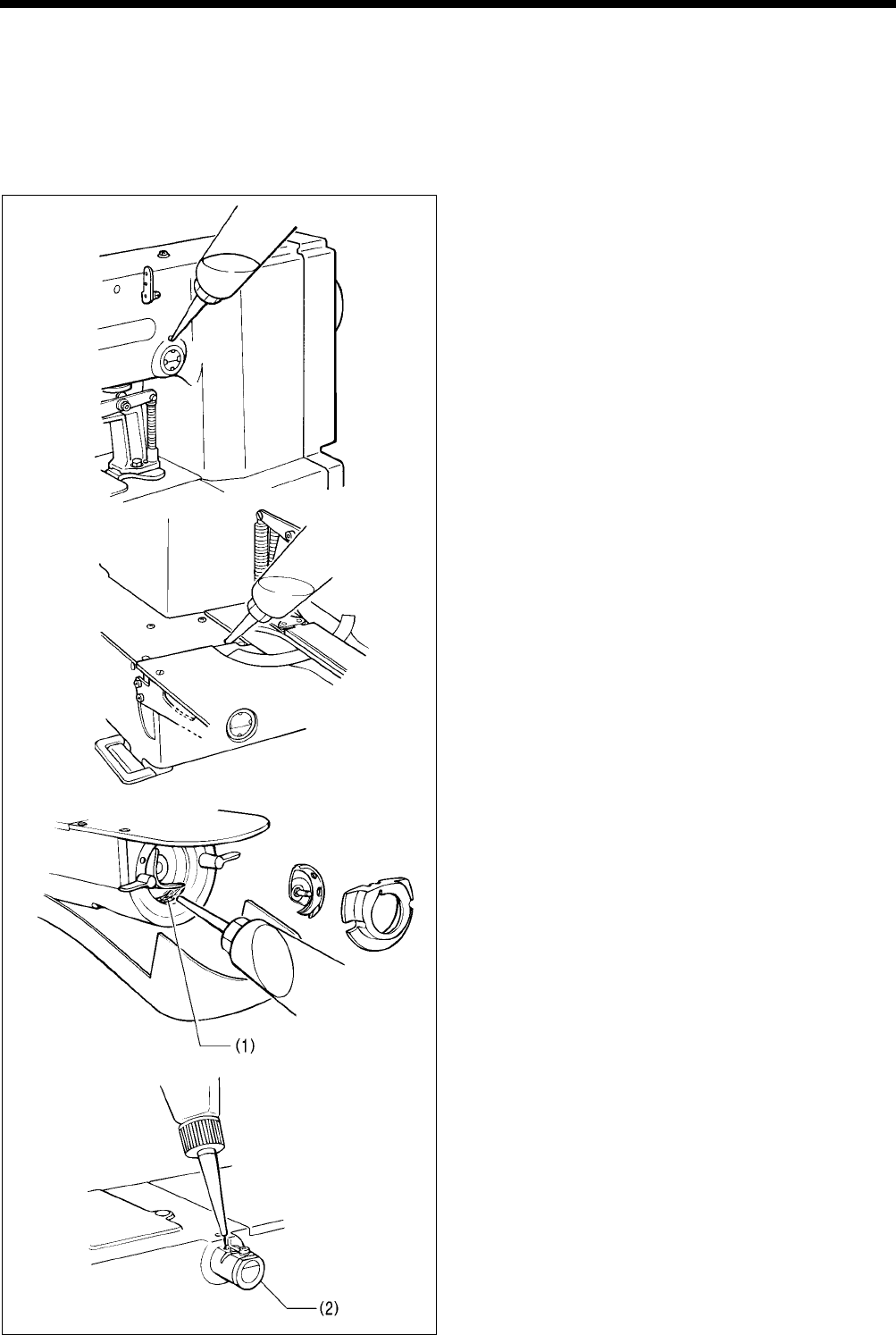 (1)

(2)