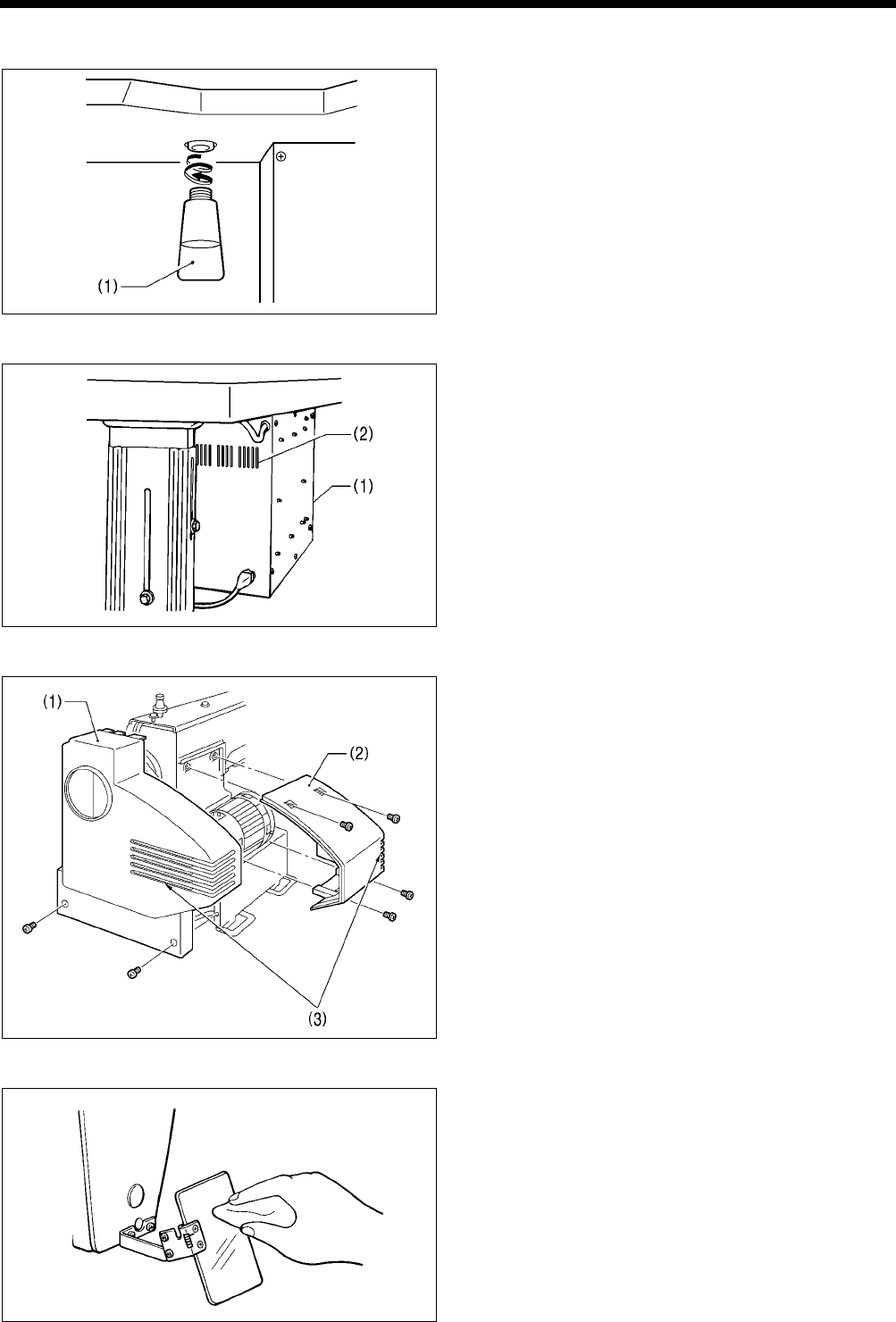 (1)

(2)
(1)

(1)
(2)
(3)