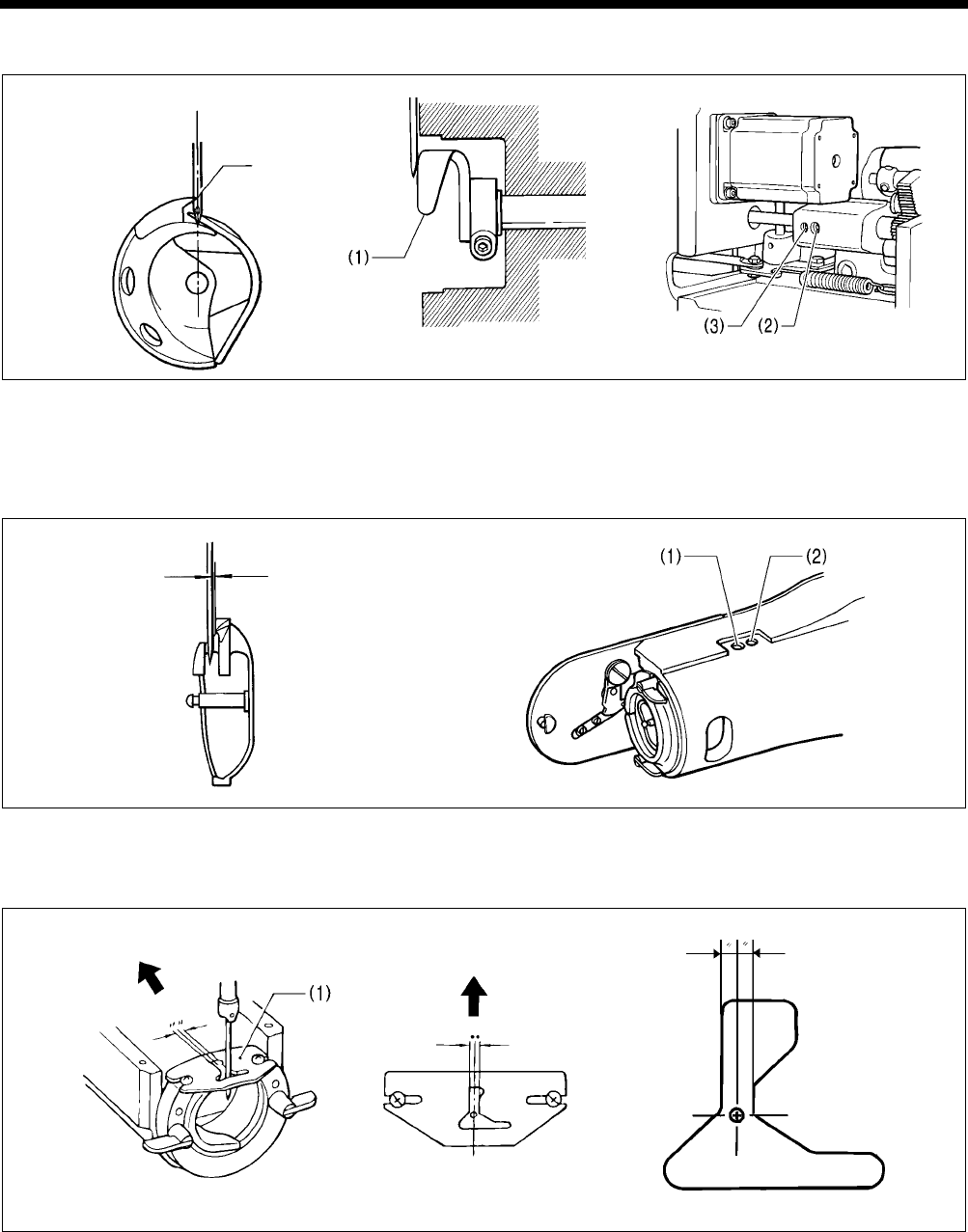 (1)

(3) (2)

(1) (2)

(1)