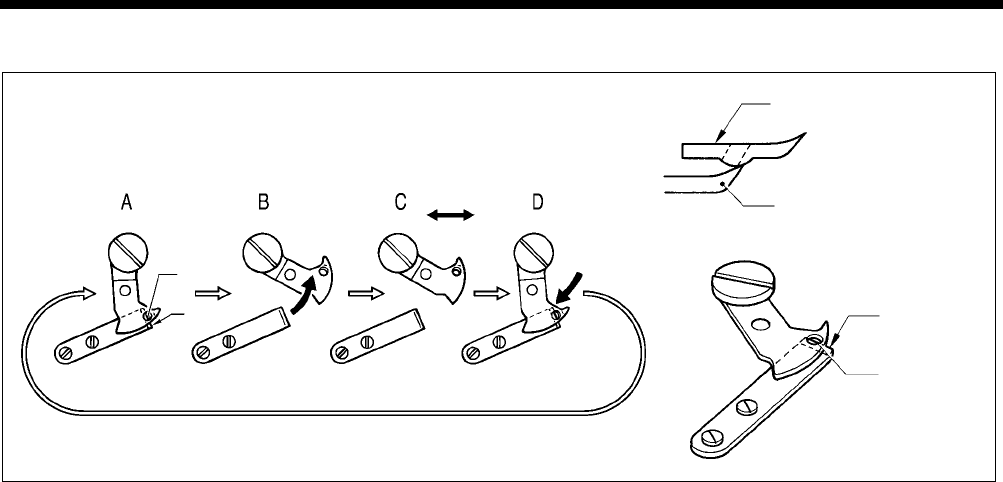 A B C D