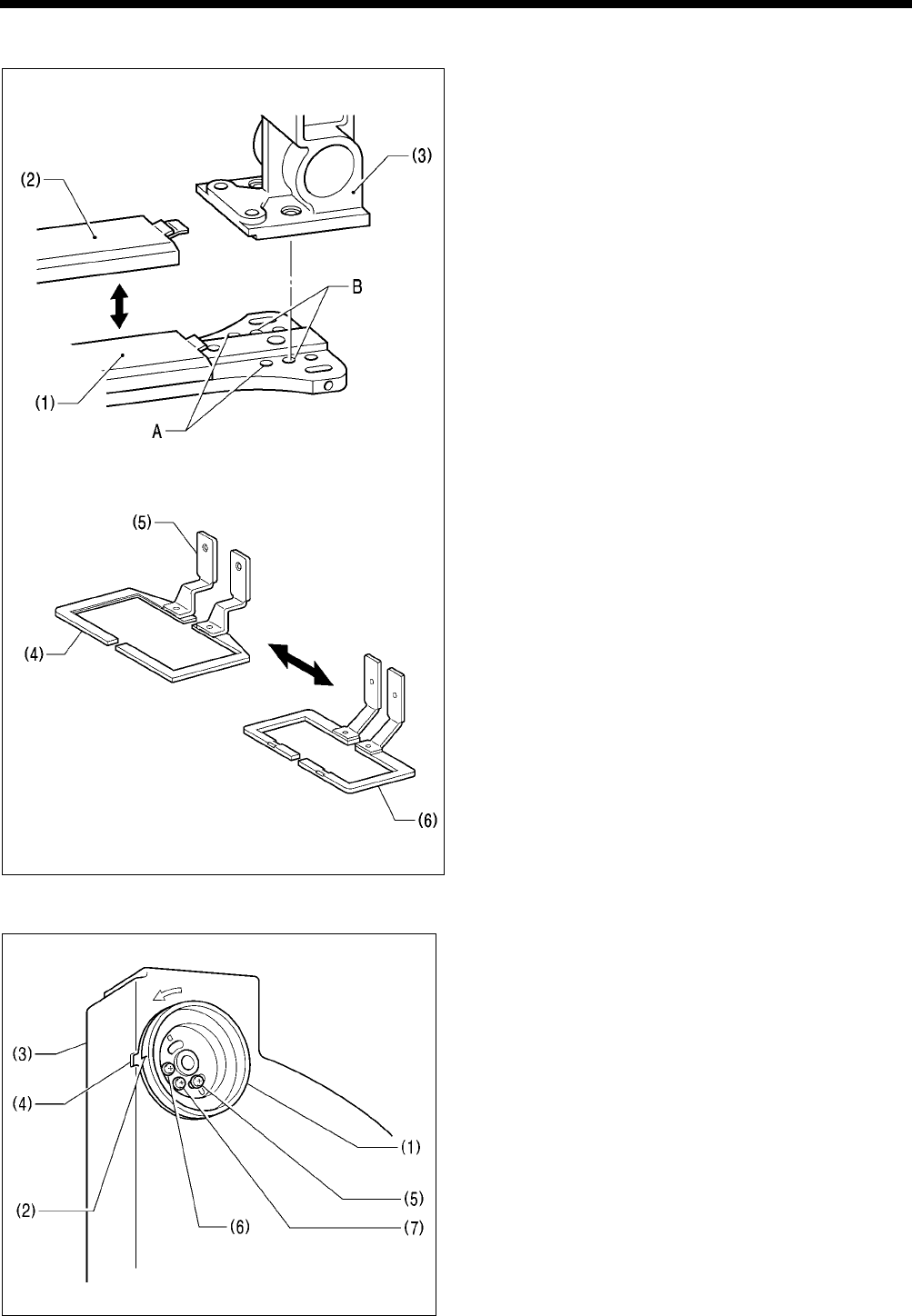 (2)

(3)

B

(1)

A

(5)

(4)

(6)

(3)

(4)

(1)

(5)

(2)

(6)

(7)