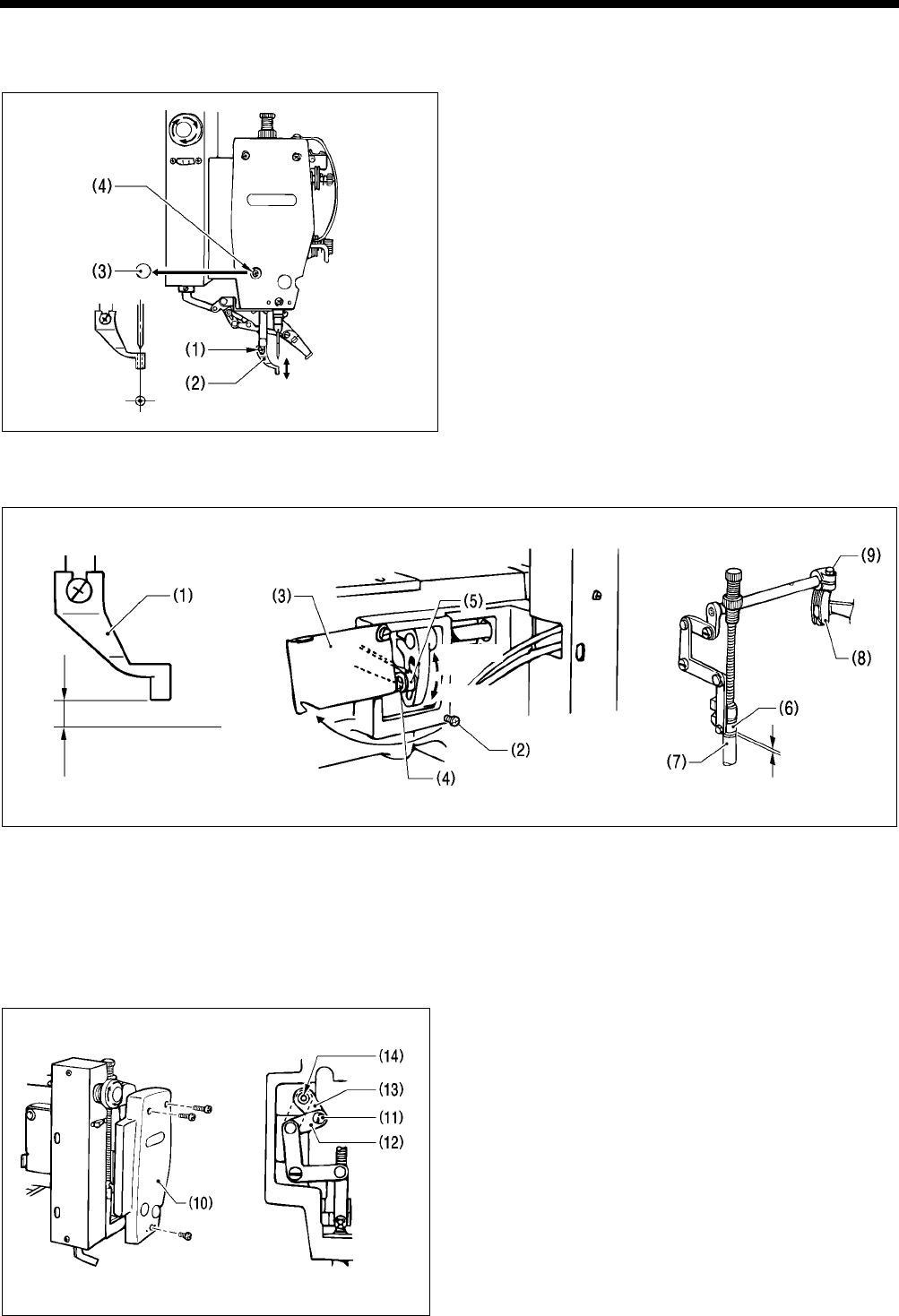 (4)
(3)
(1)
(2)

(1)
(3)
(5)
(2)
(4)
(9)
(8)
(6)
(7)

(14)
(13)
(11)
(12)
(10)