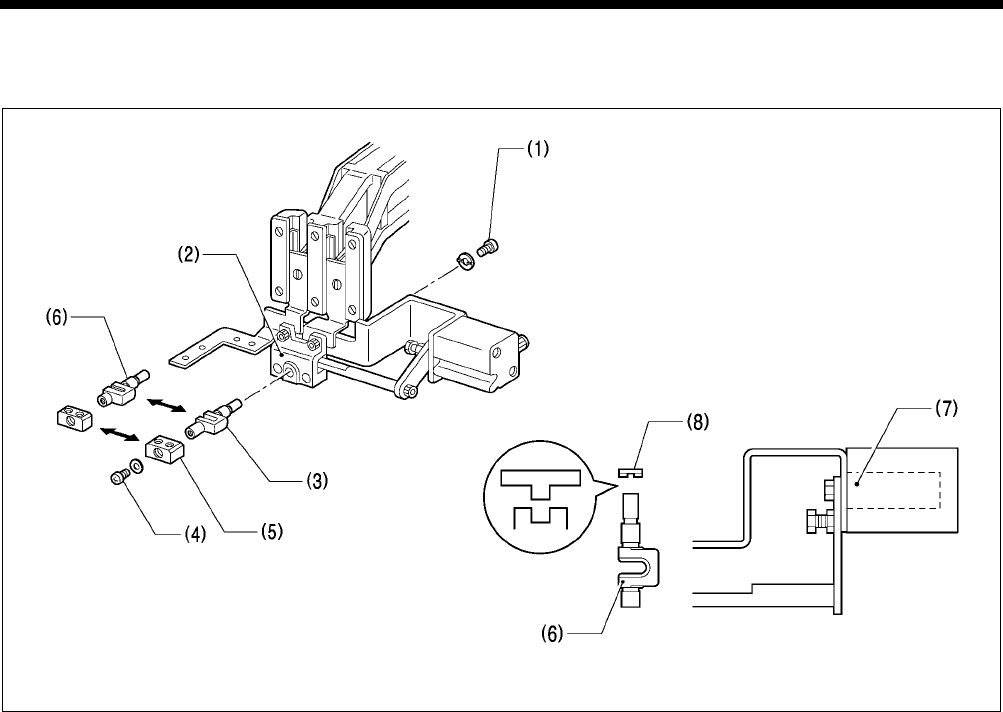 (1)
(2)
(6)
(3)
(4)
(5)
(8)
(7)
(6)