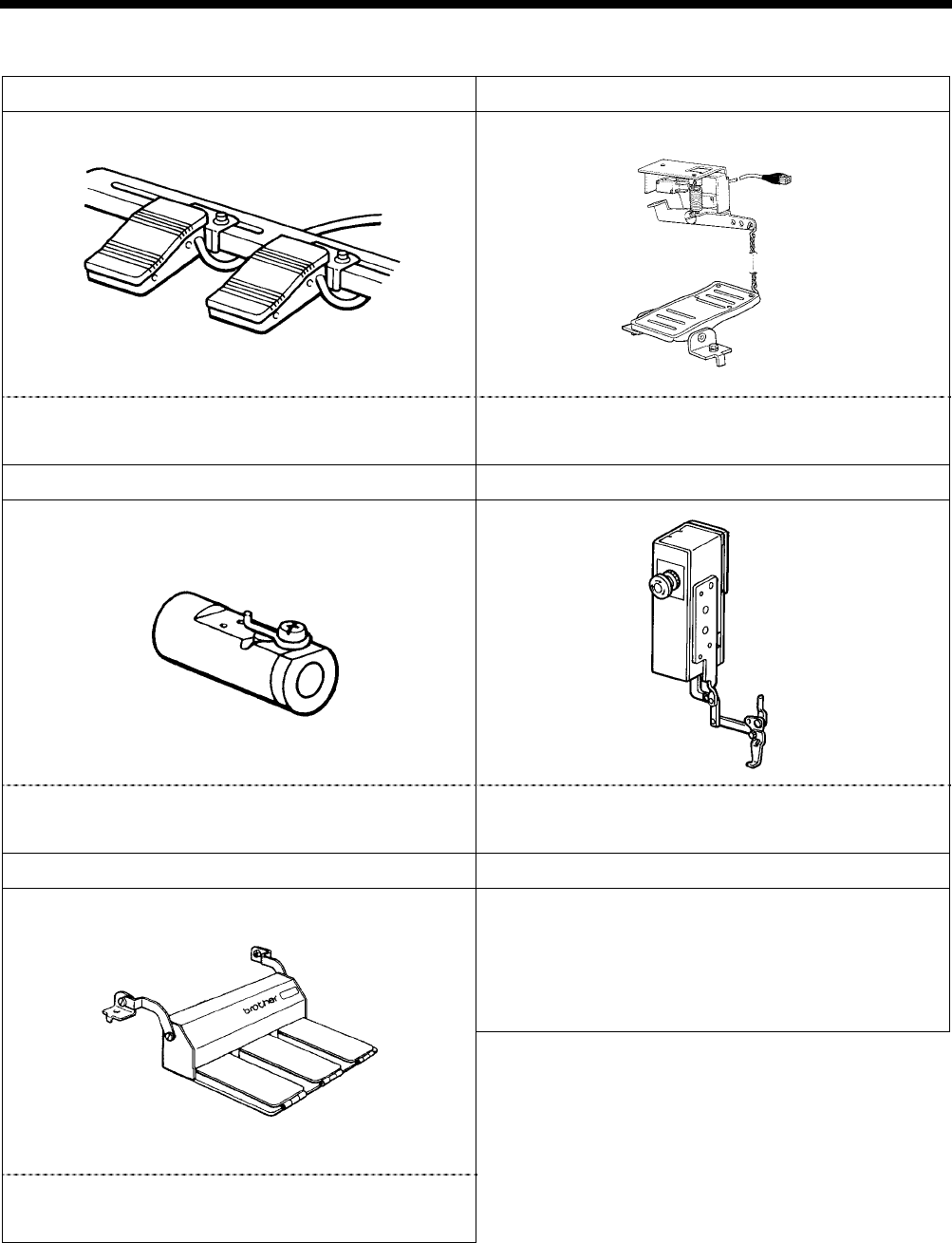 brother