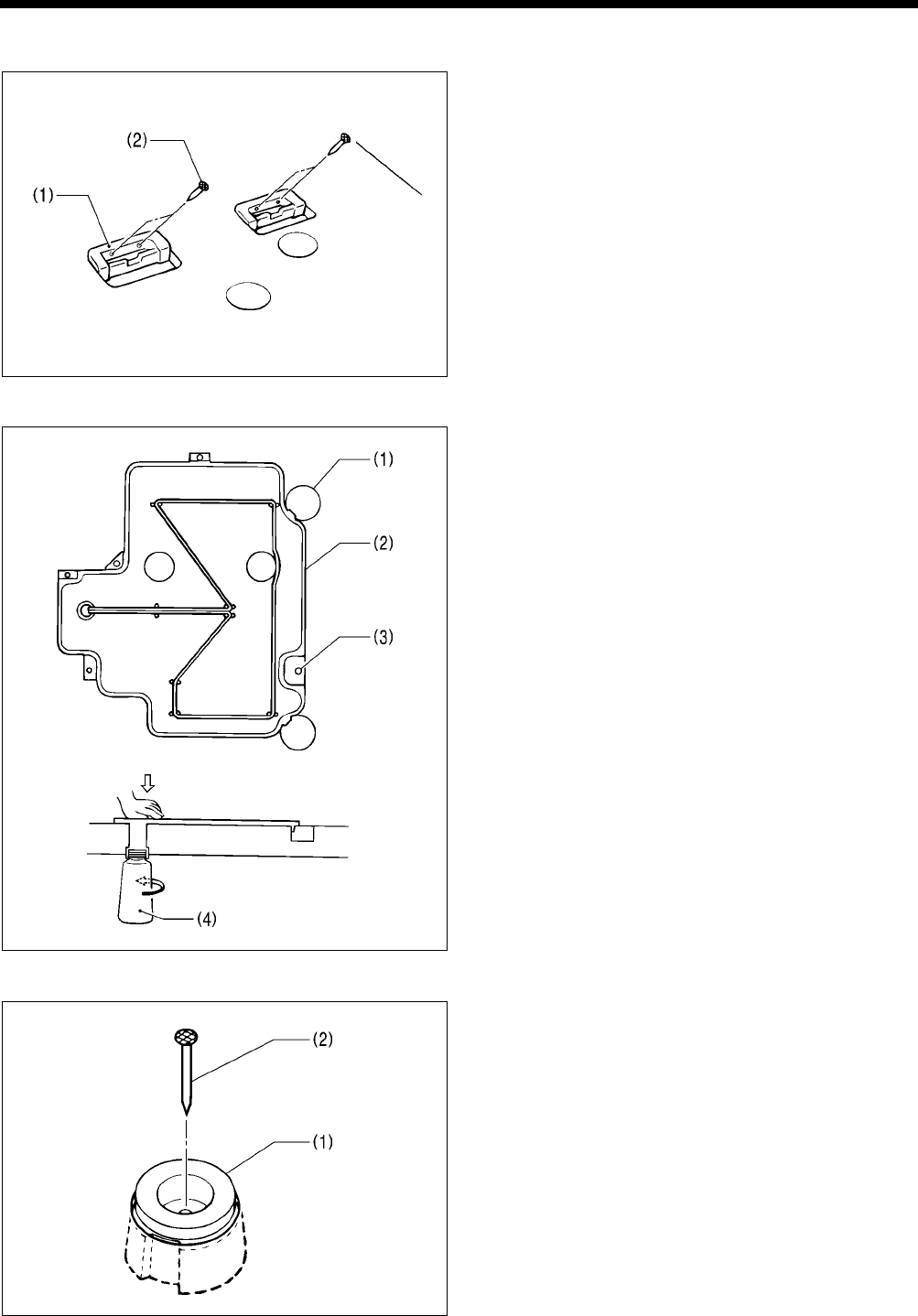 (2)

(1)

(1)

(2)

(3)

(4)

(2)

(1)