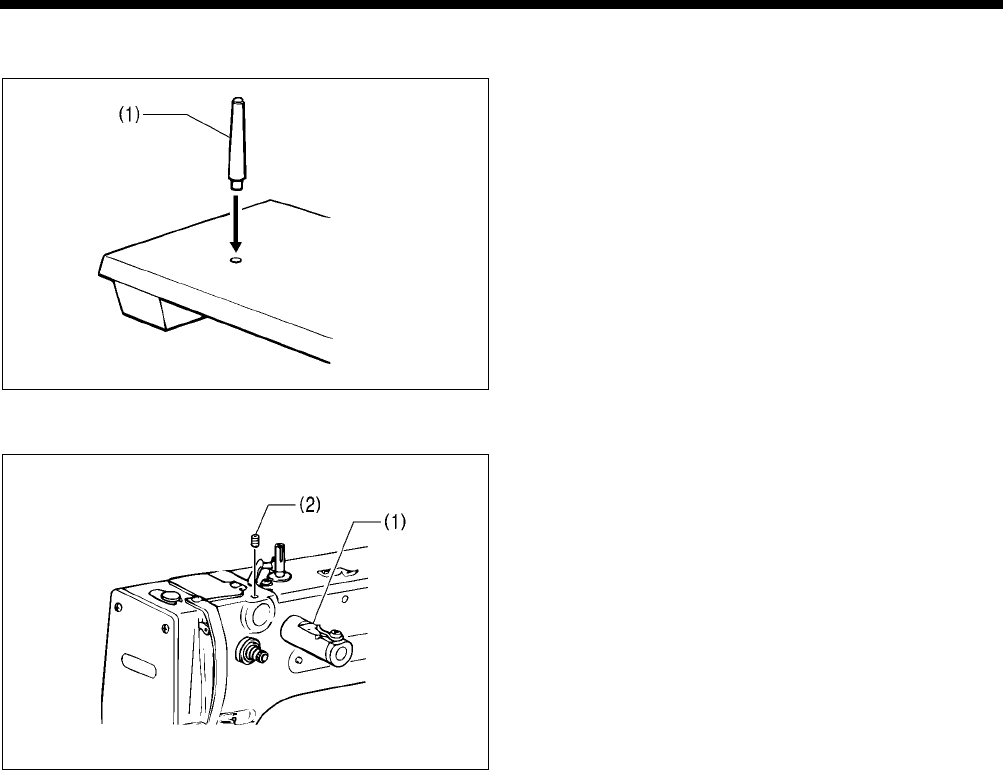 (1)

(2)
(1)