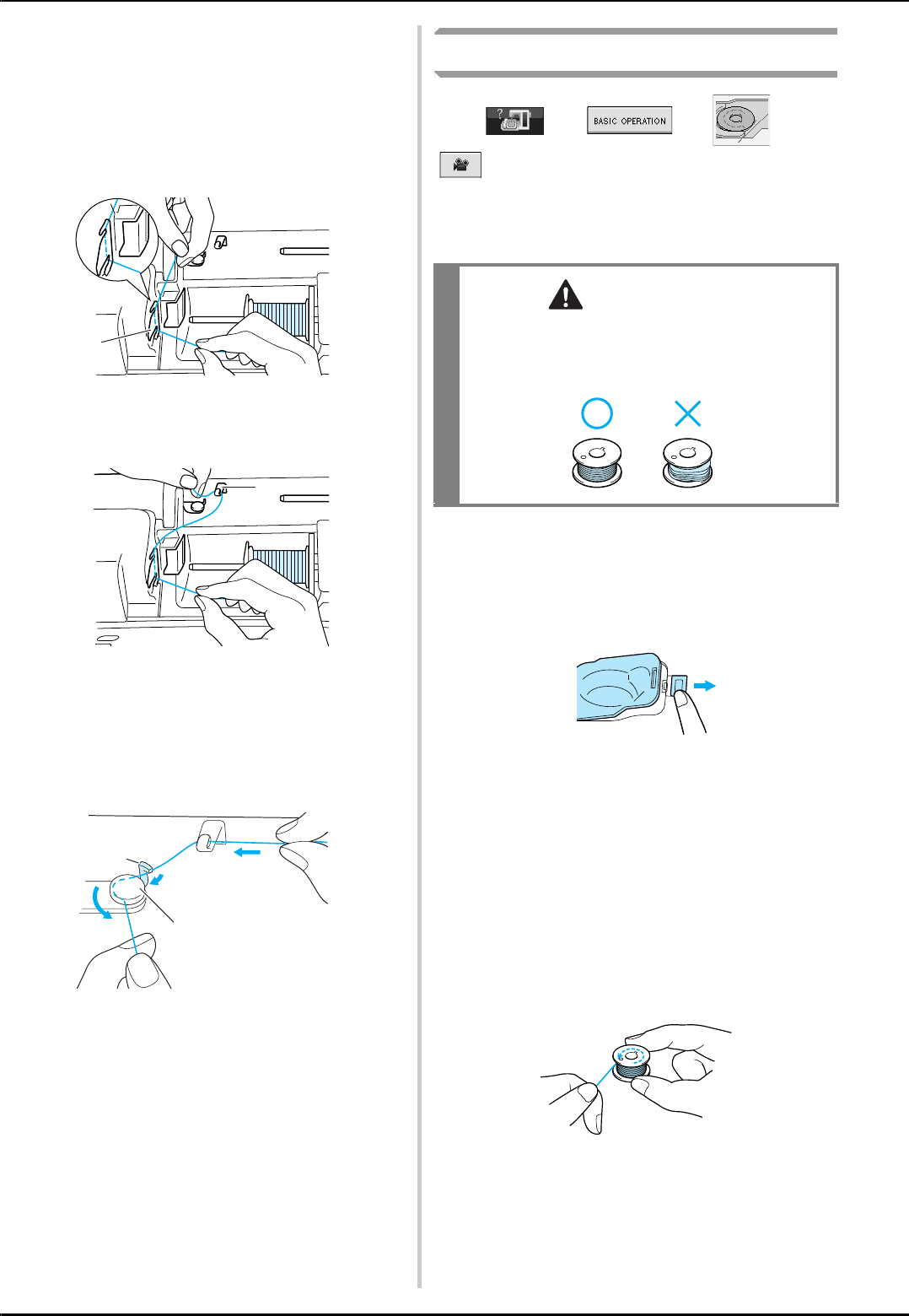 BASIC OPERATION