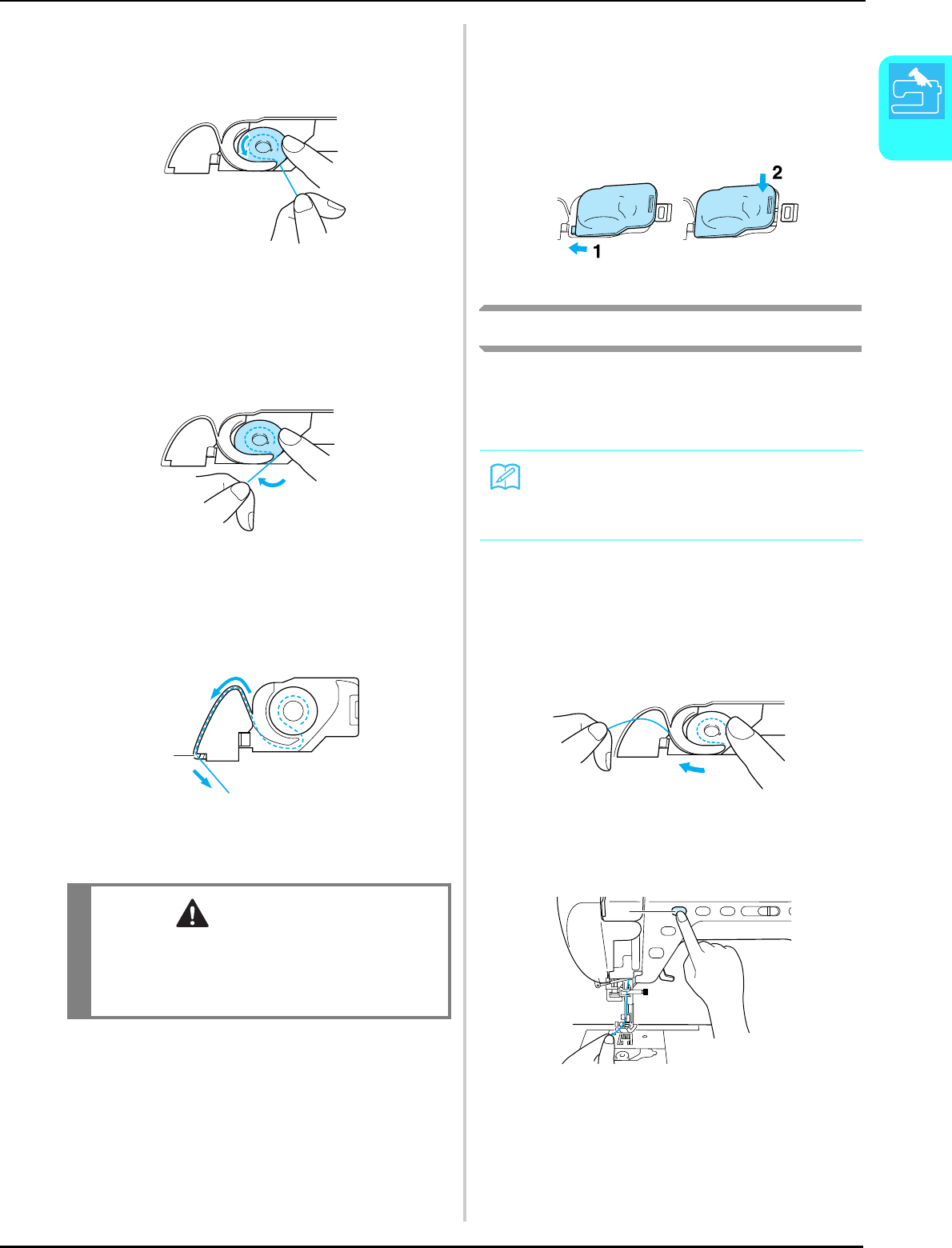 2

1