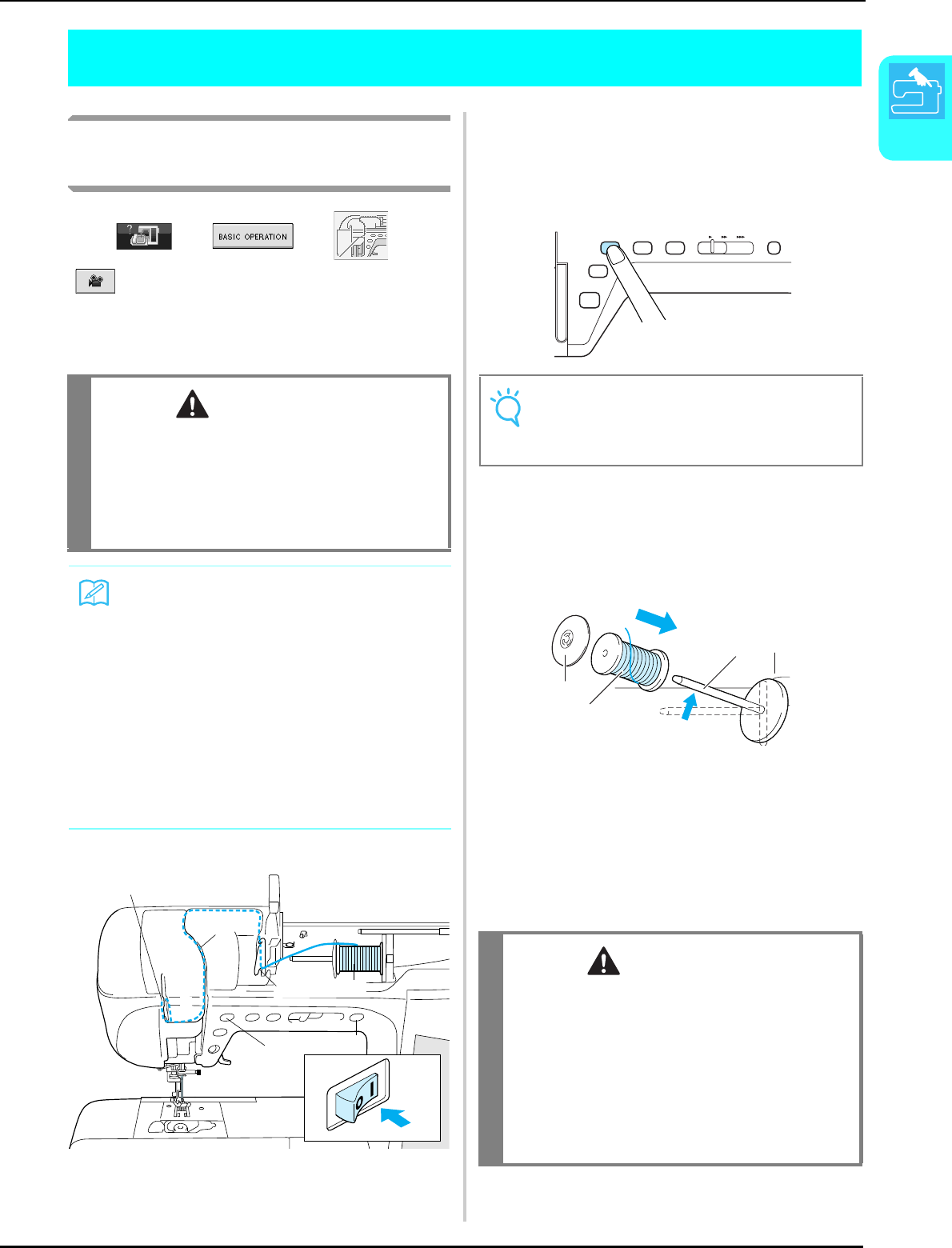 BASIC OPERATION