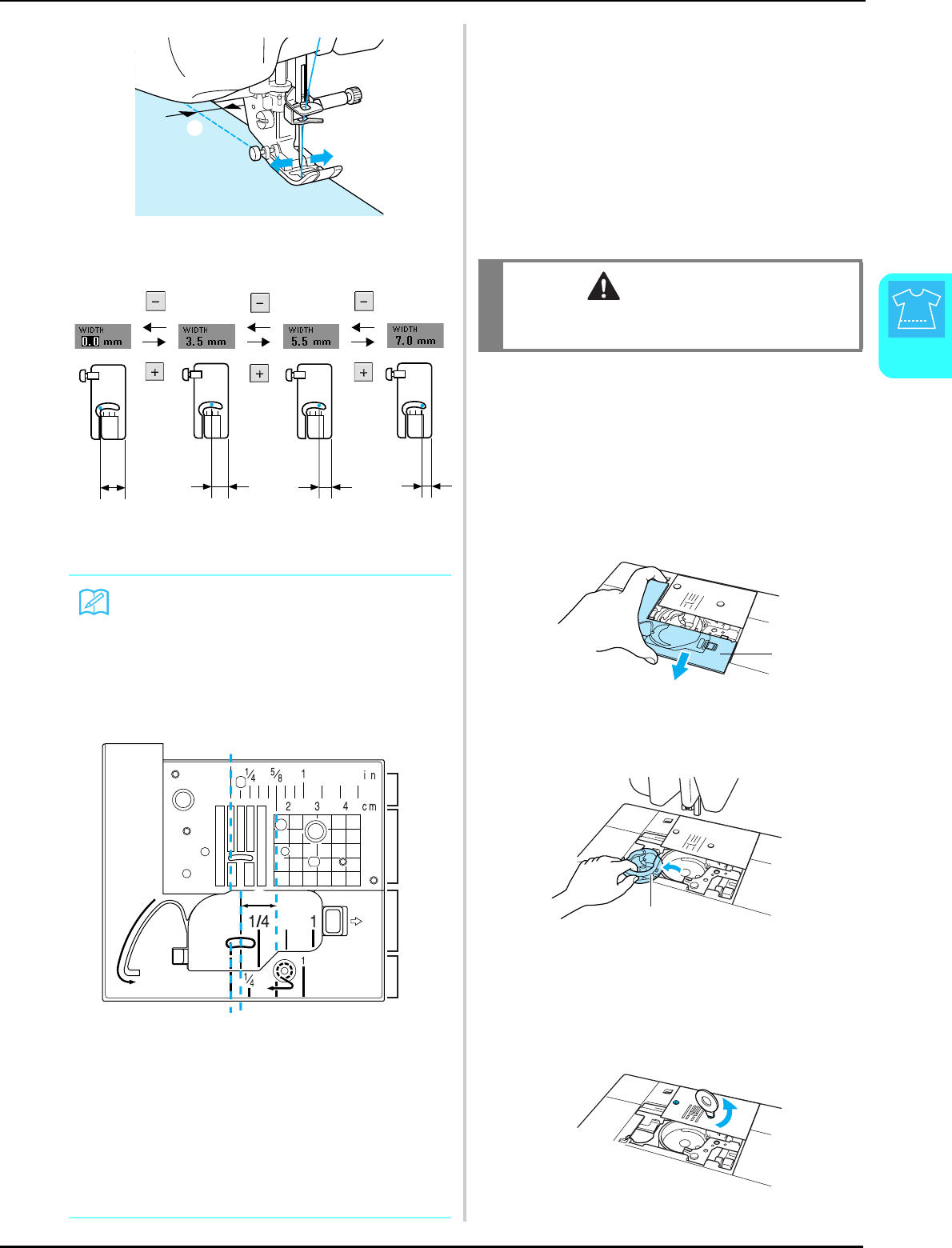 WIDTH
0.0 mm
WIDTH
3.5 mm
WIDTH
5.5 mm
WIDTH
7.0 mm

$\frac{1}{4}$ $\frac{5}{8}$ 1 in
2 3 4 cm
1/4
1
$\frac{1}{4}$
1