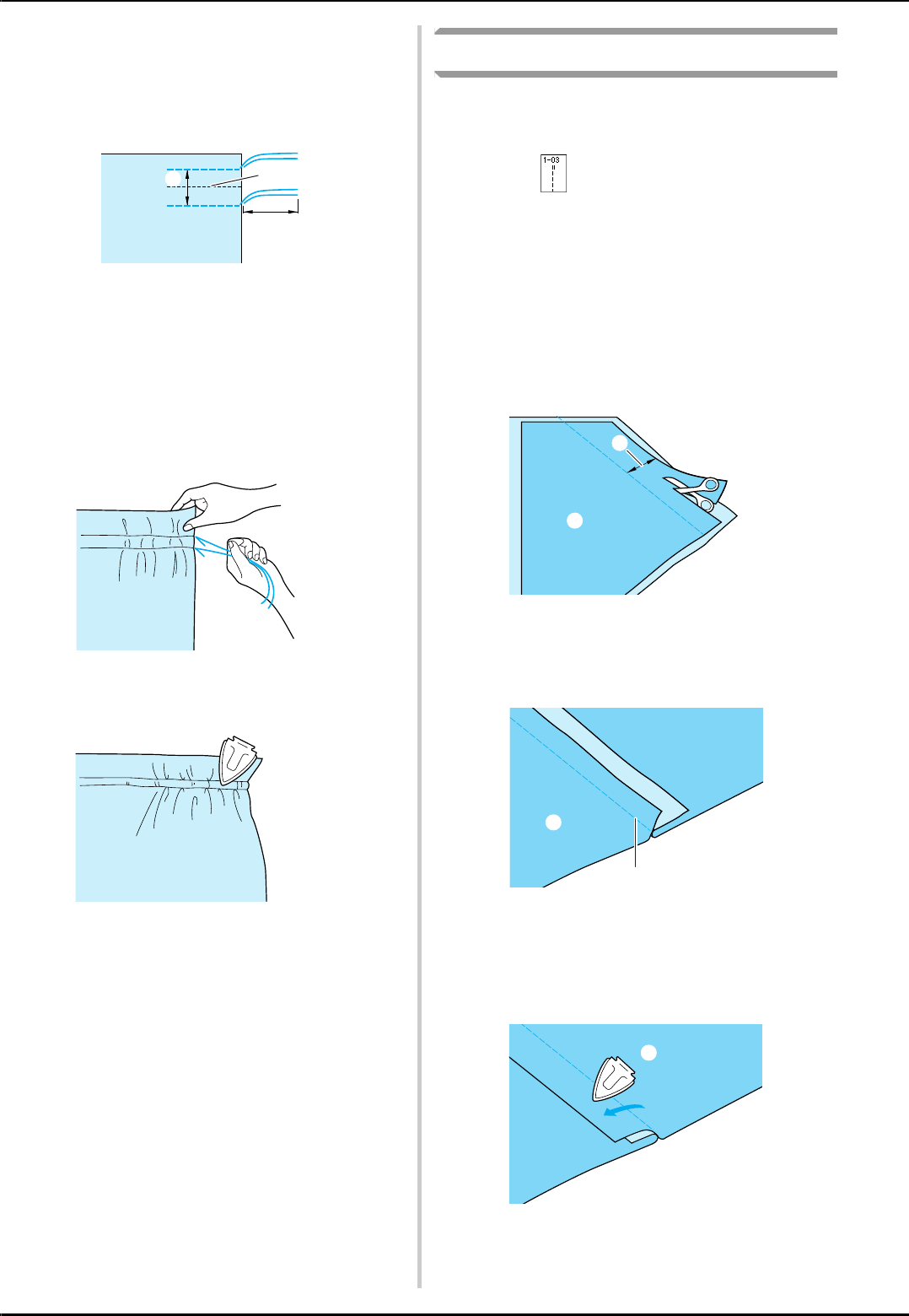 1-03