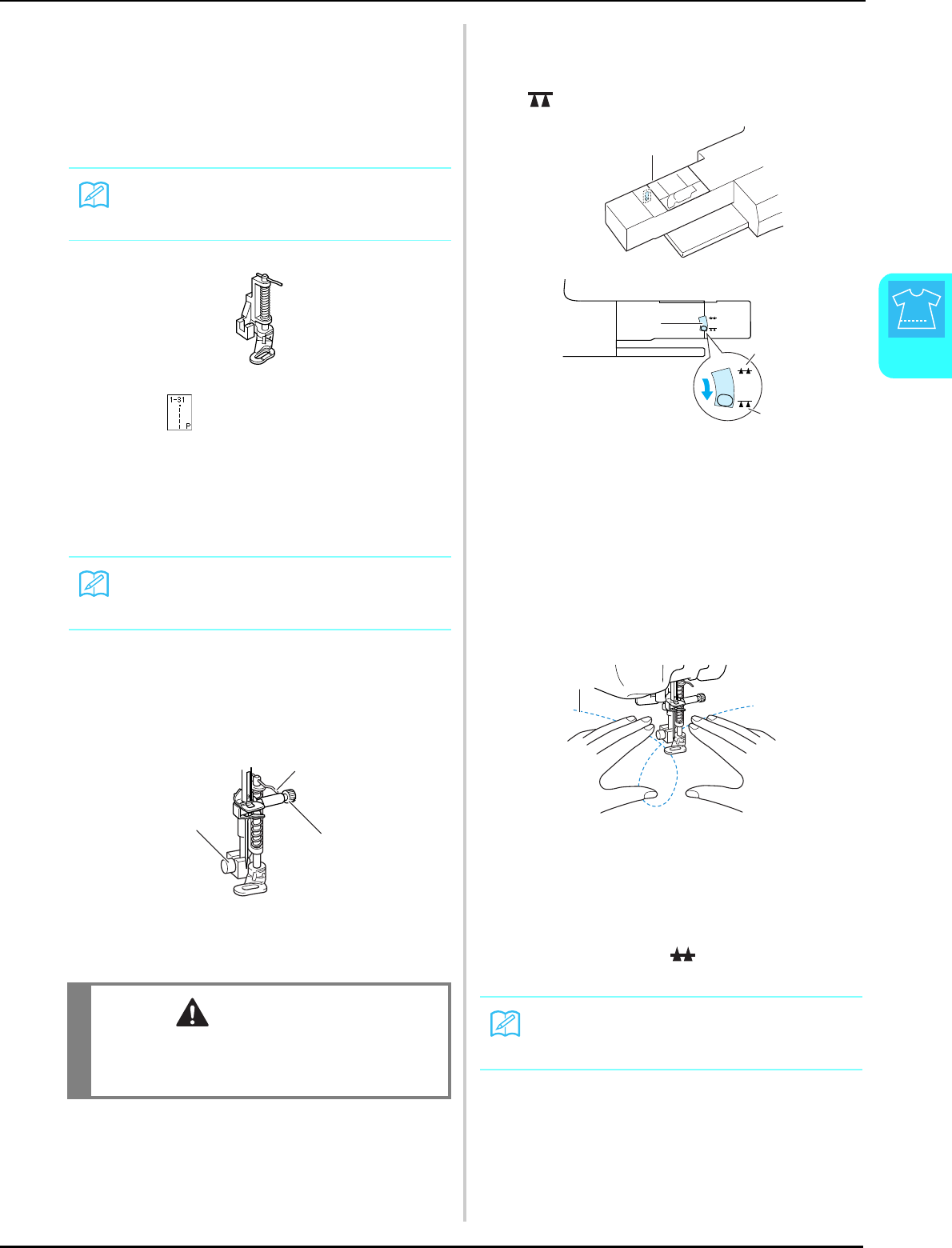 1-31
P