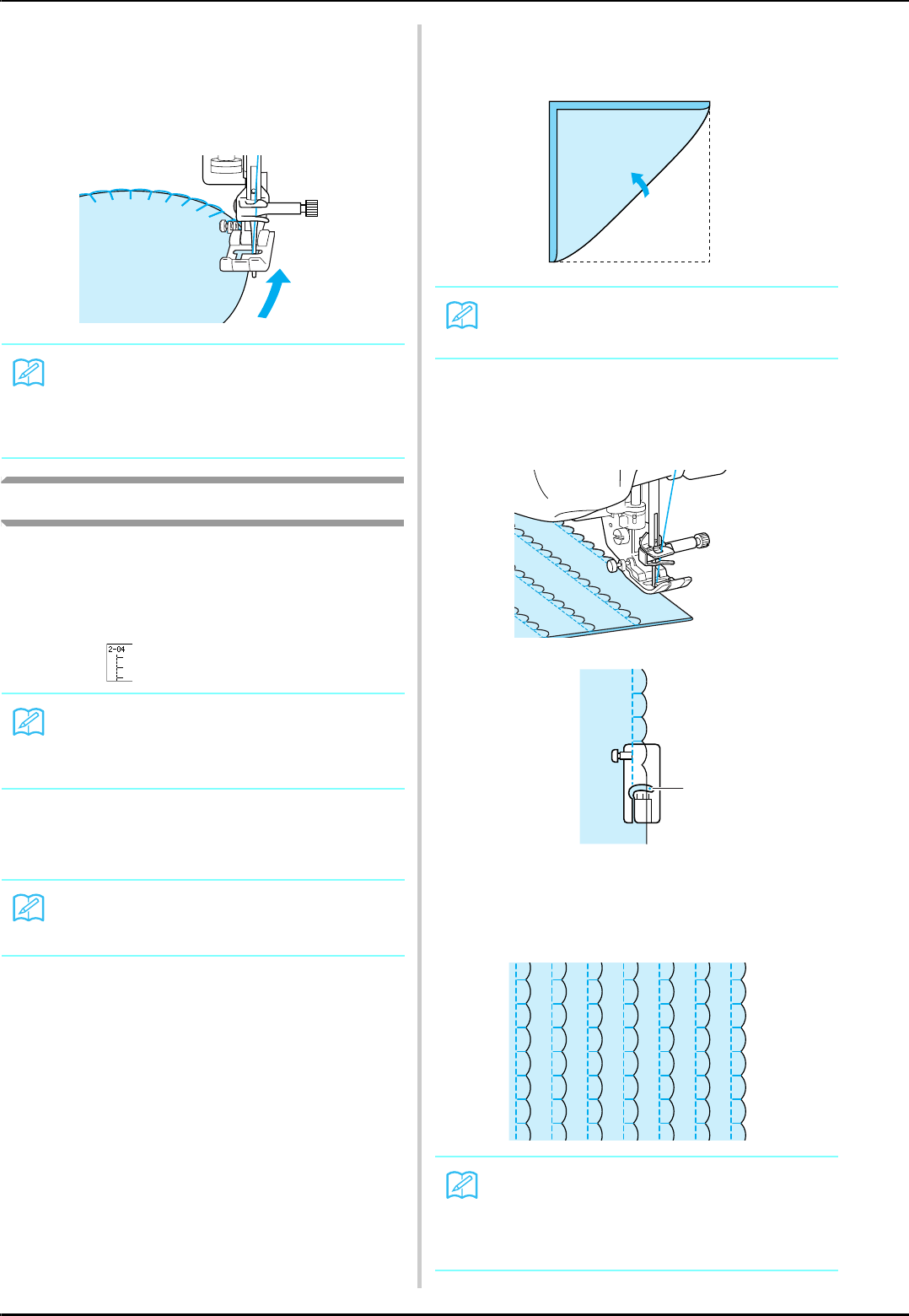 2-04