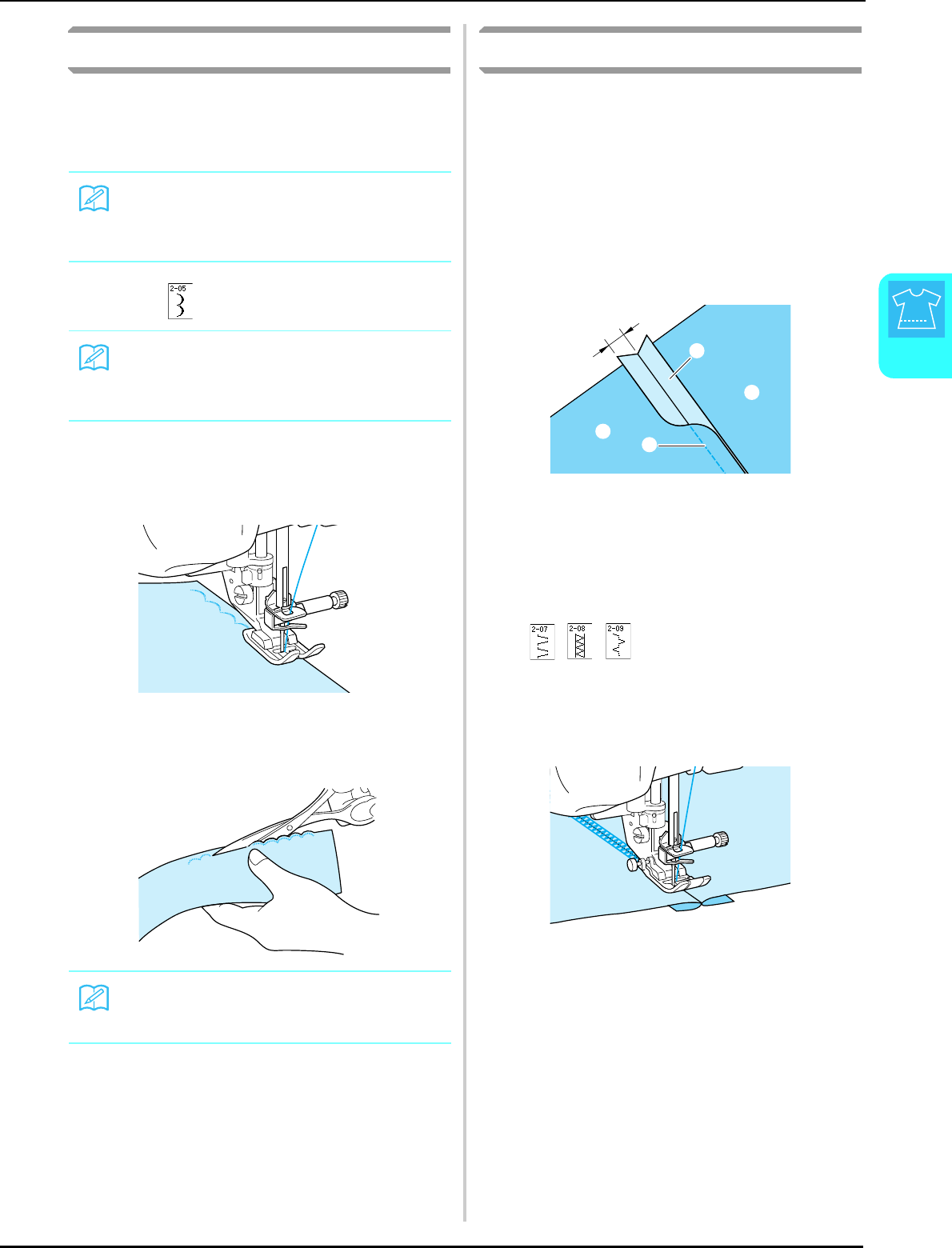 2-05

2-07

2-08

2-09