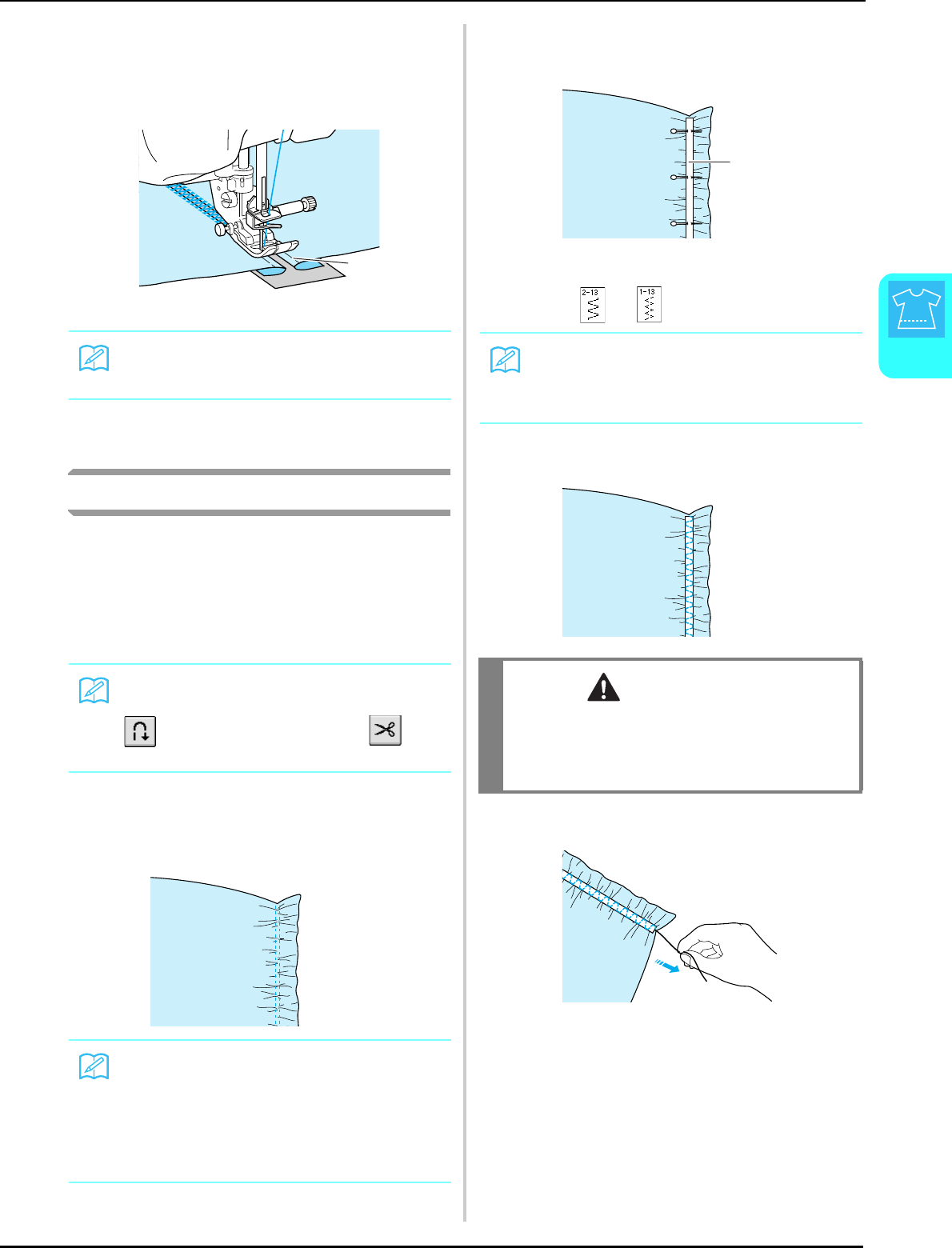 2-13

1-13