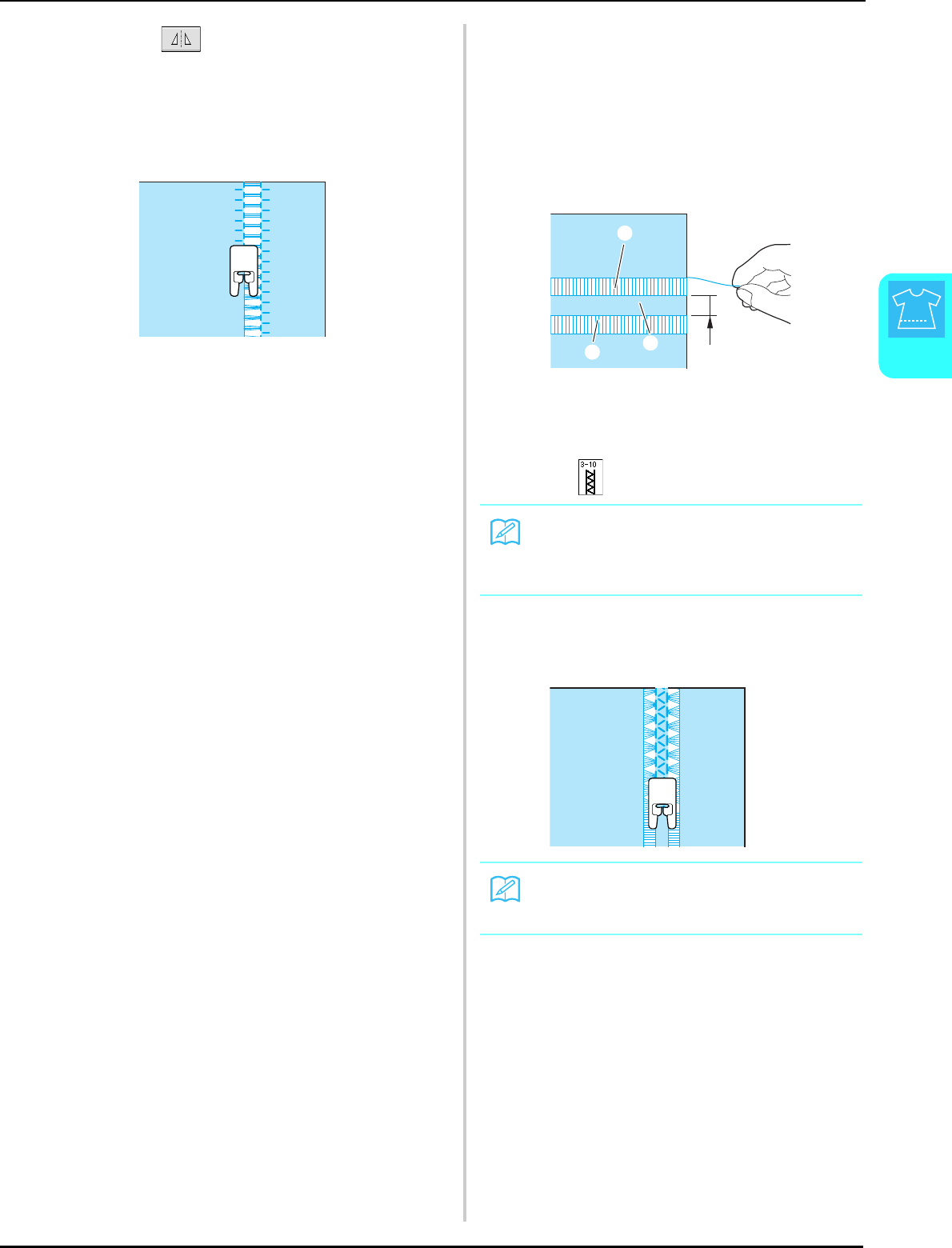 3-10