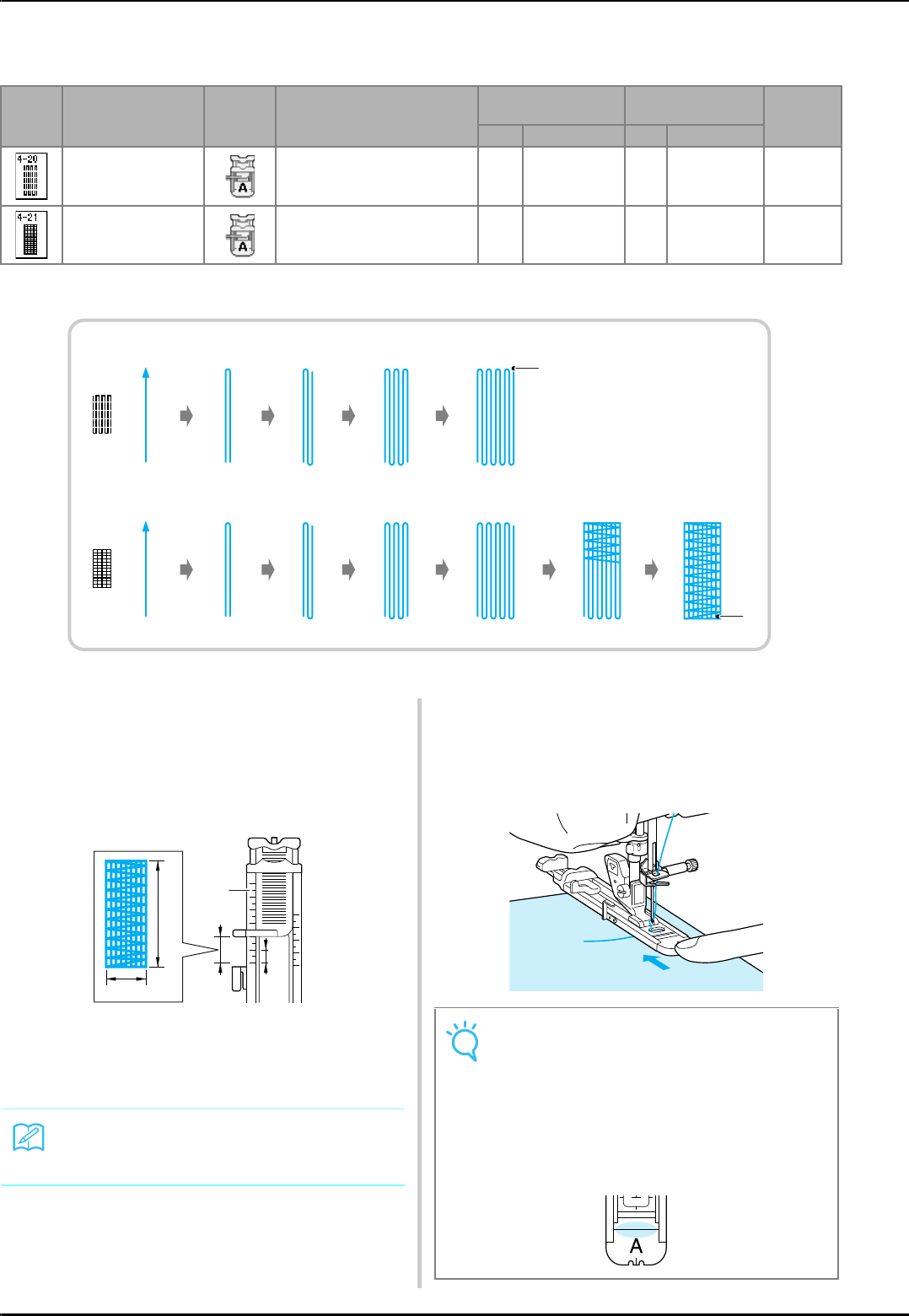 4-20
A
4-21
A
A