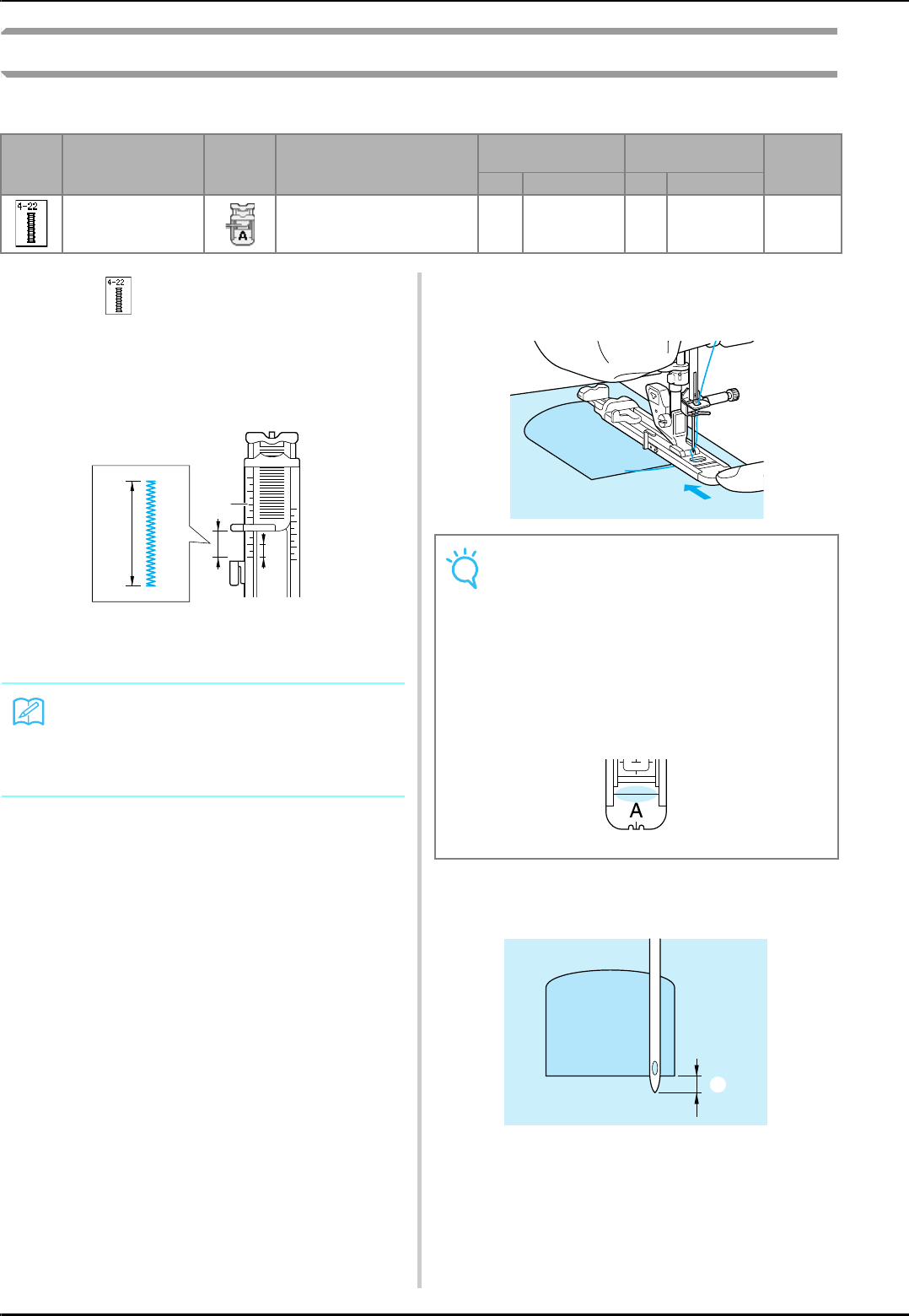 4-22

A

4-22

A