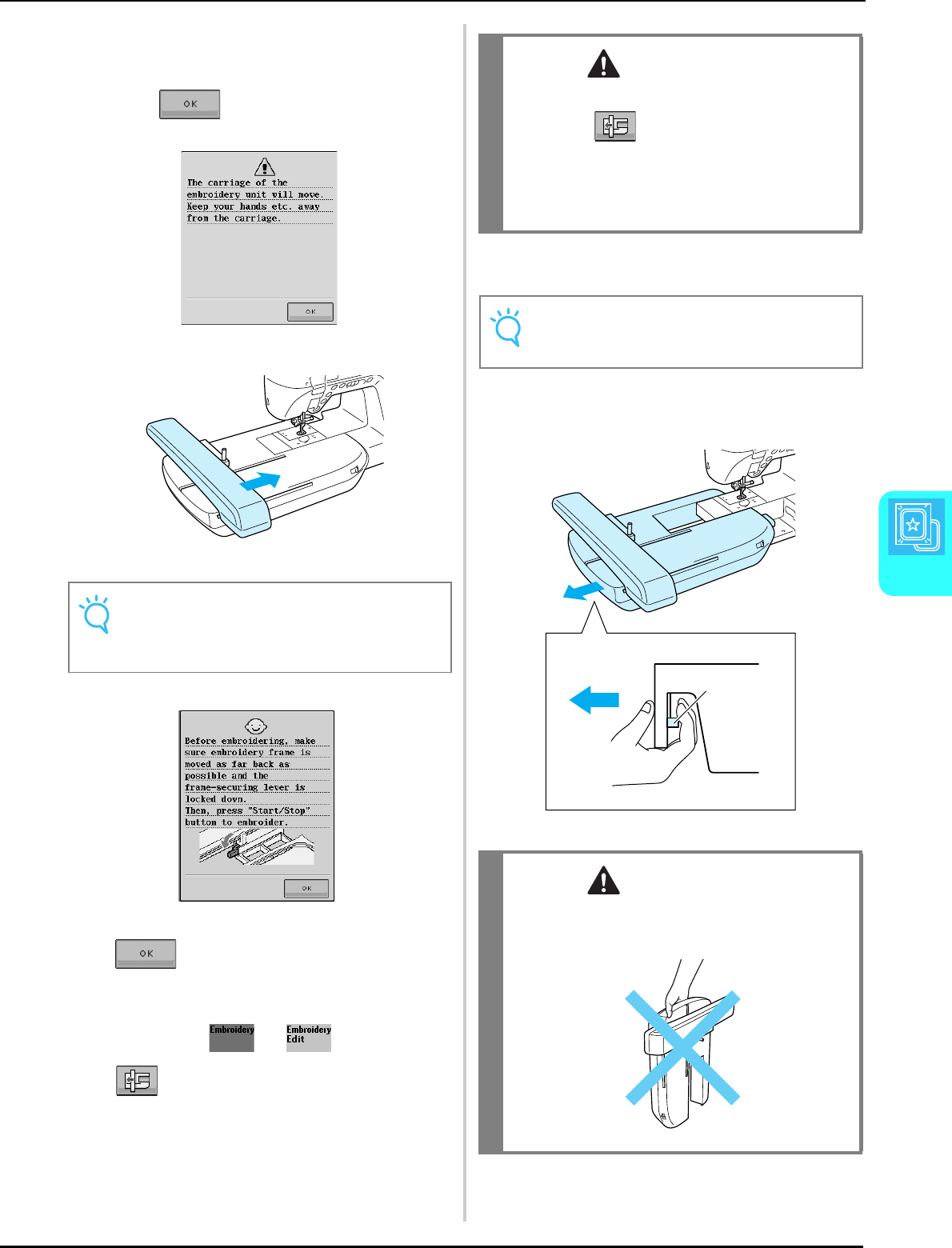 OK

The carriage of the embroidery unit will move. Keep your hands etc. away from the carriage.

OK

Before embroidering, make sure embroidery frame is moved as far back as possible and the frame-securing lever is locked down.
Then, press "Start/Stop" button to embroider.

OK

OK

Embroidery

Embroidery Edit