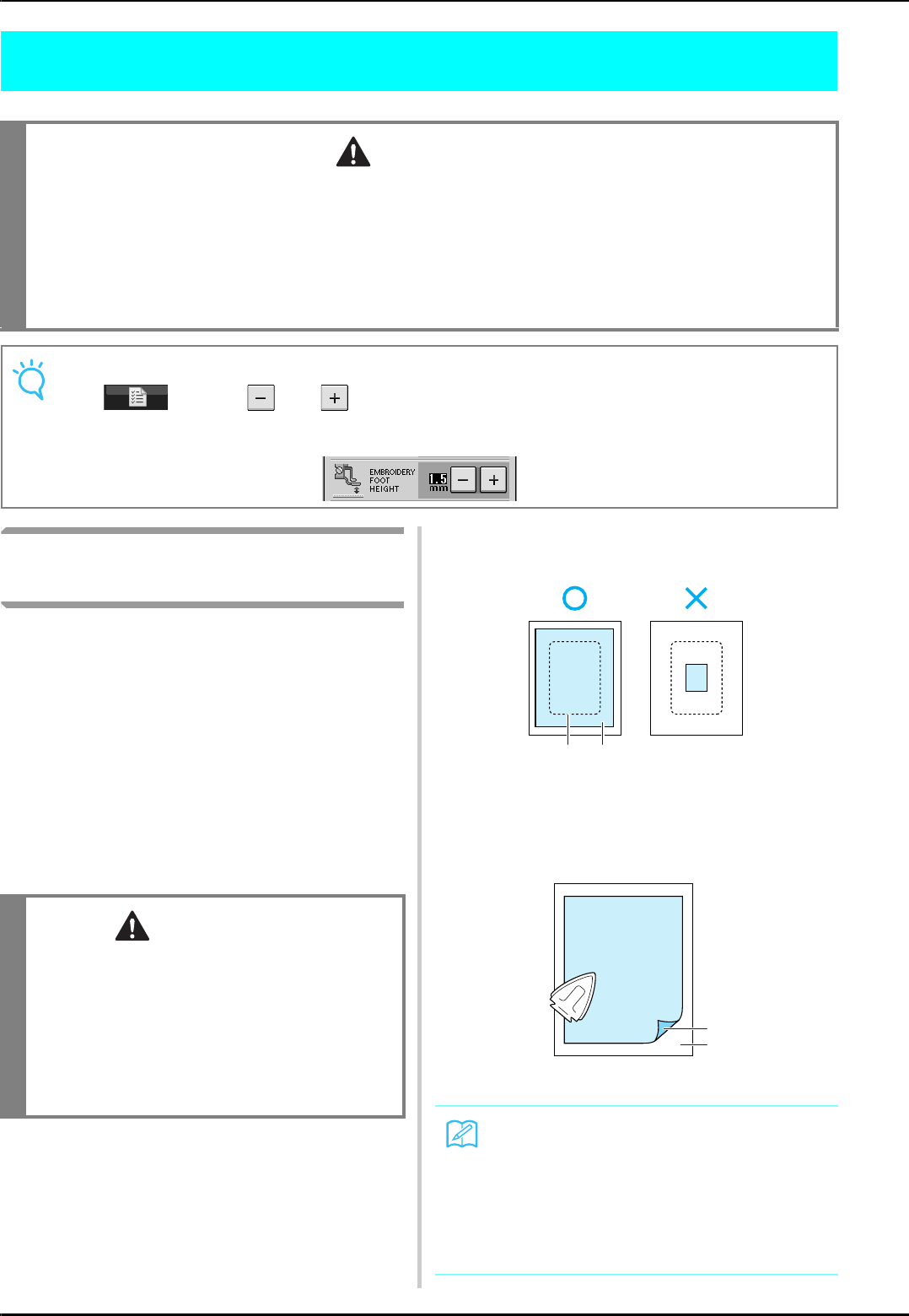 EMBROIDERY
FOOT
HEIGHT
1.5
mm