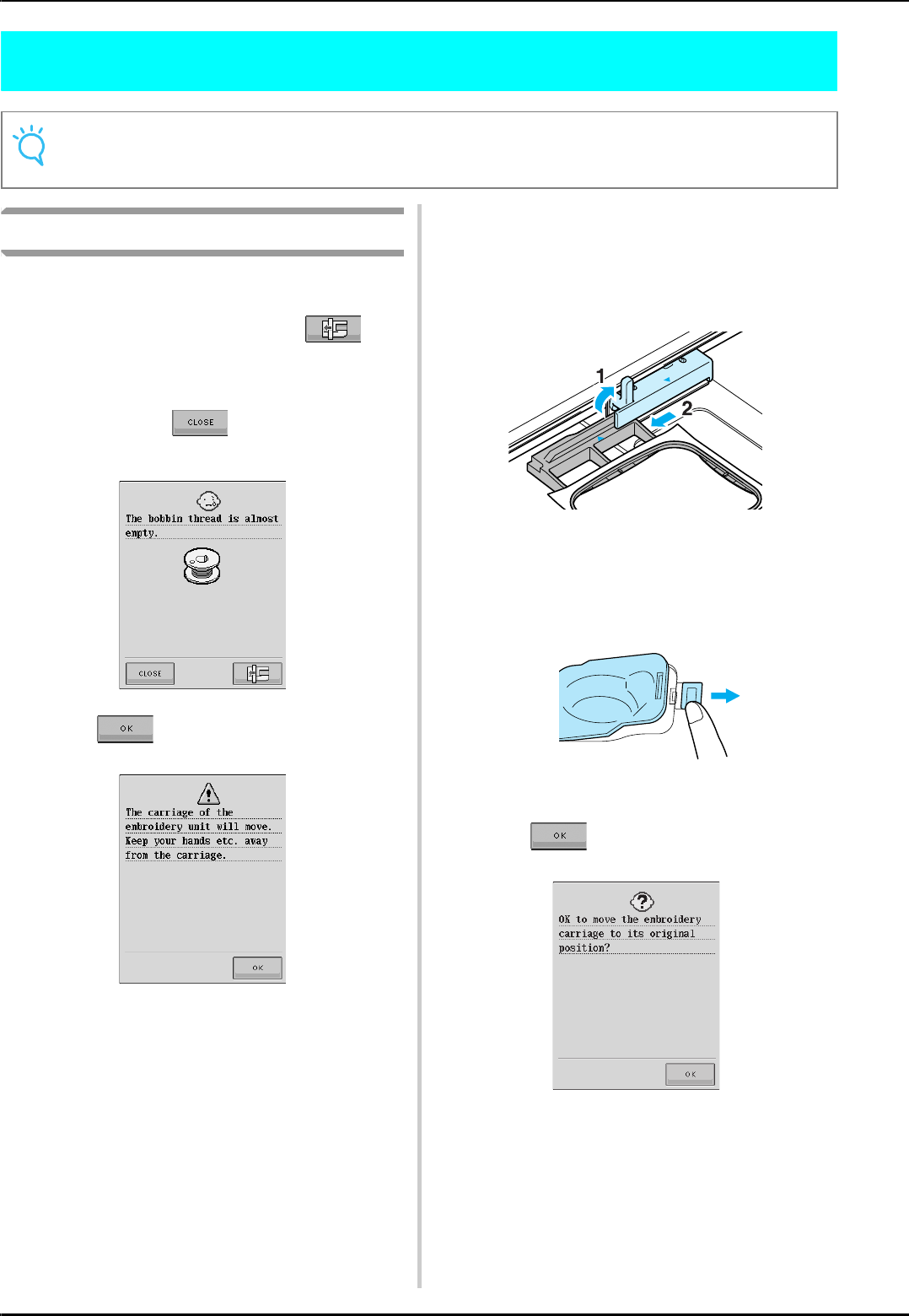 CLOSE

The bobbin thread is almost empty.

CLOSE

OK

The carriage of the embroidery unit will move. Keep your hands etc. away from the carriage.

OK

1

2

OK

OK to move the embroidery carriage to its original position?

OK