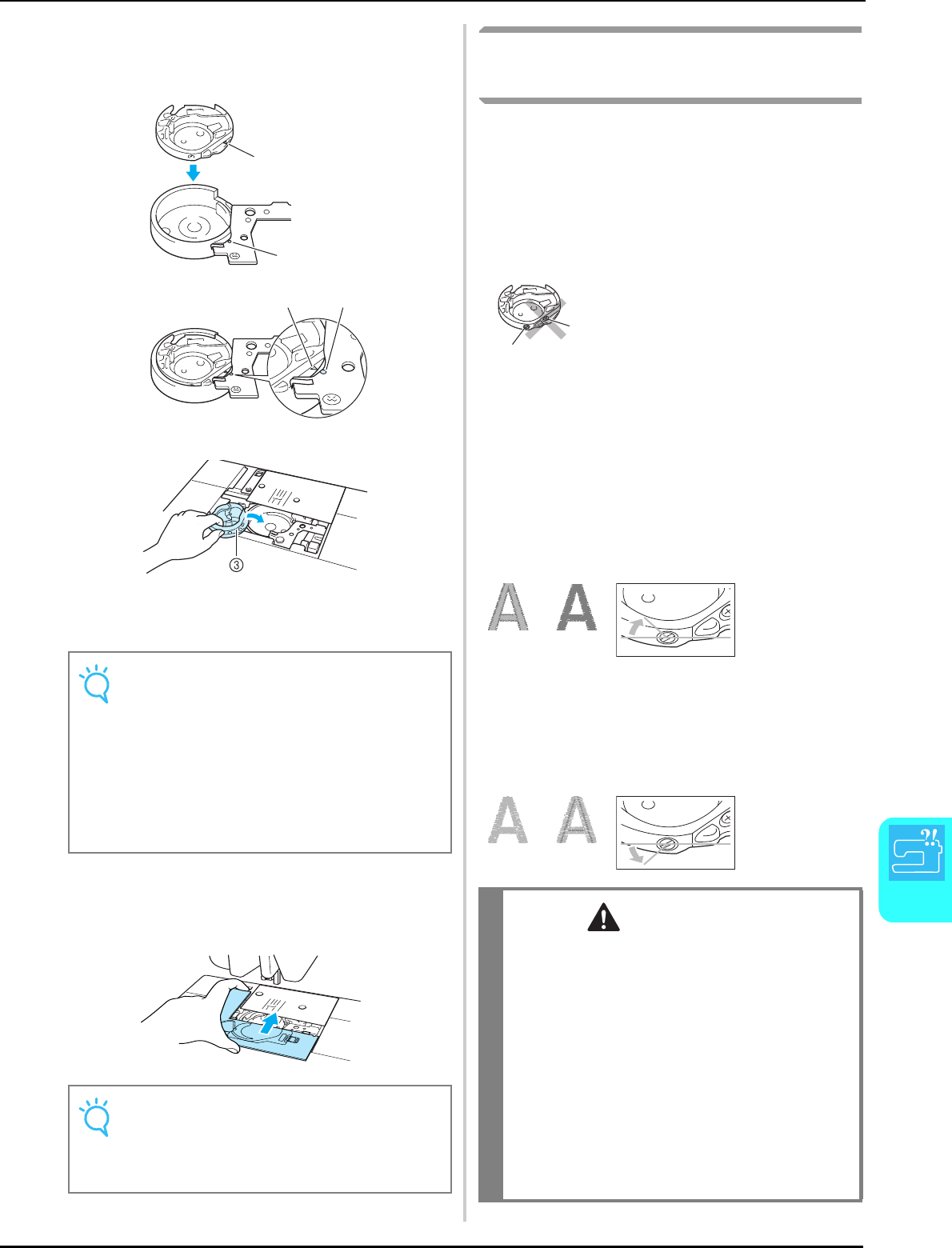 ③