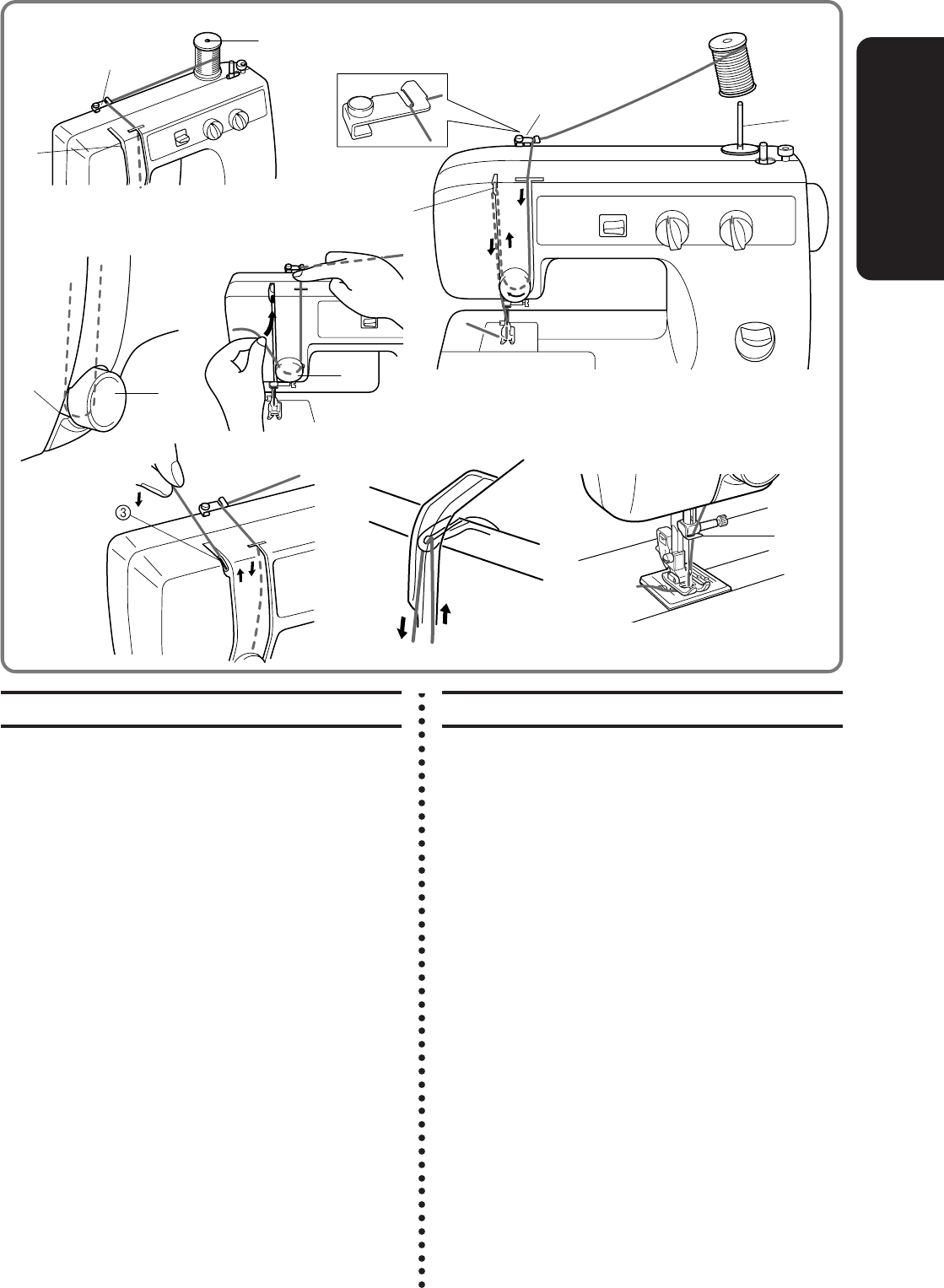 ③