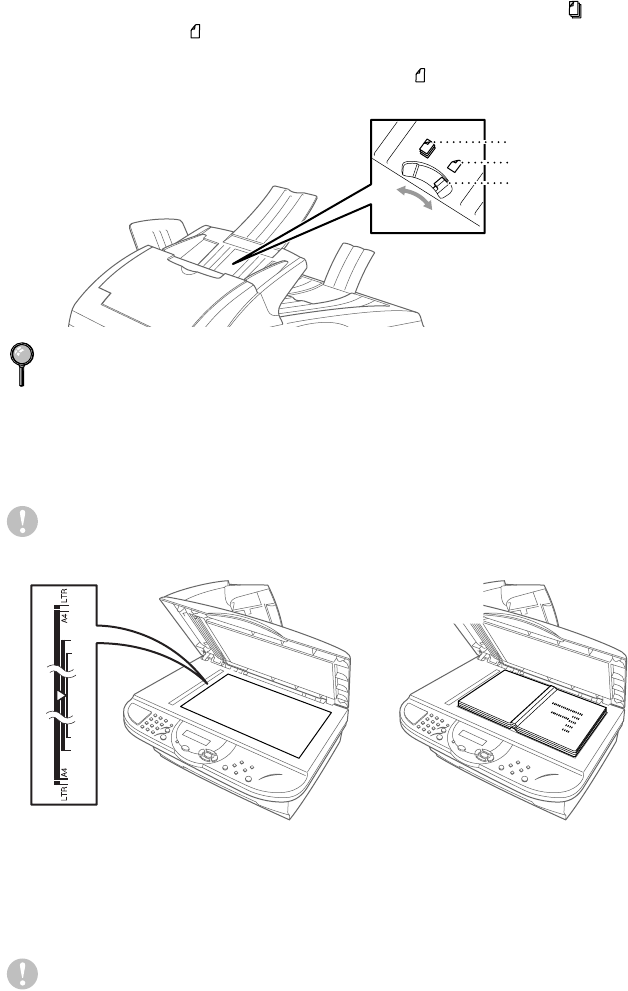 LTR
A4
A4
LTR