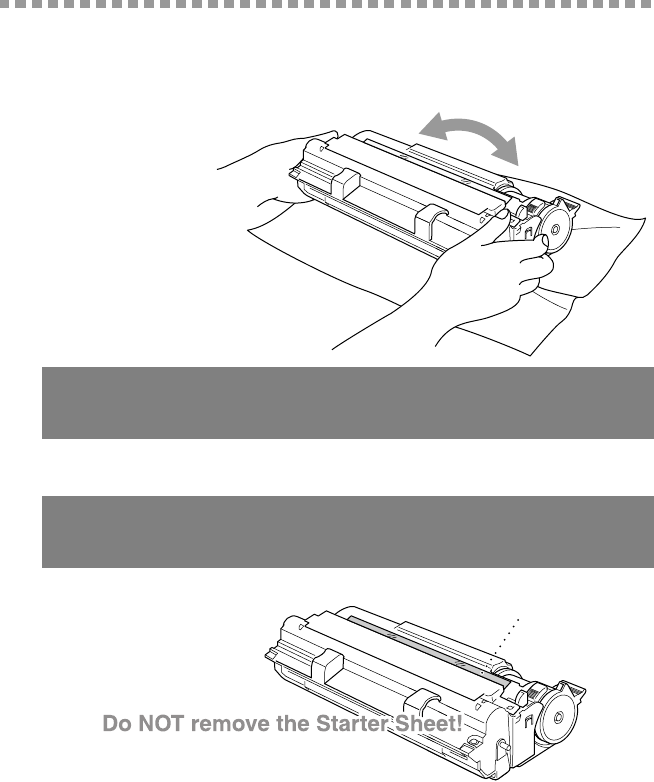 Do NOT remove the Starter Sheet!