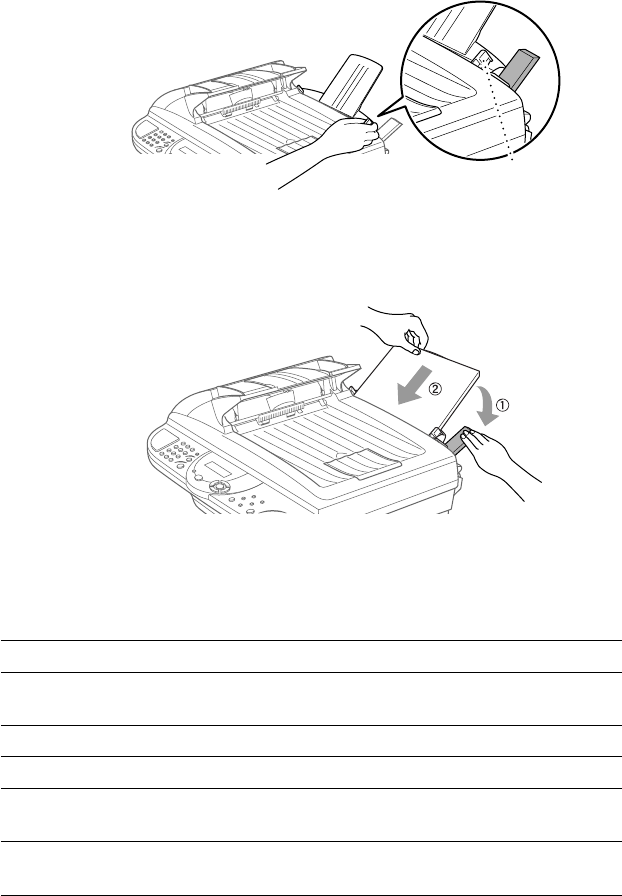 ② ①