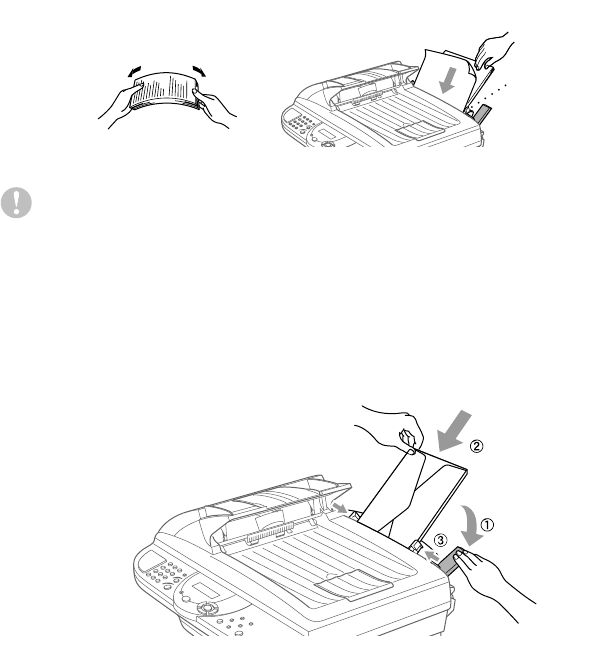 ② ① ③