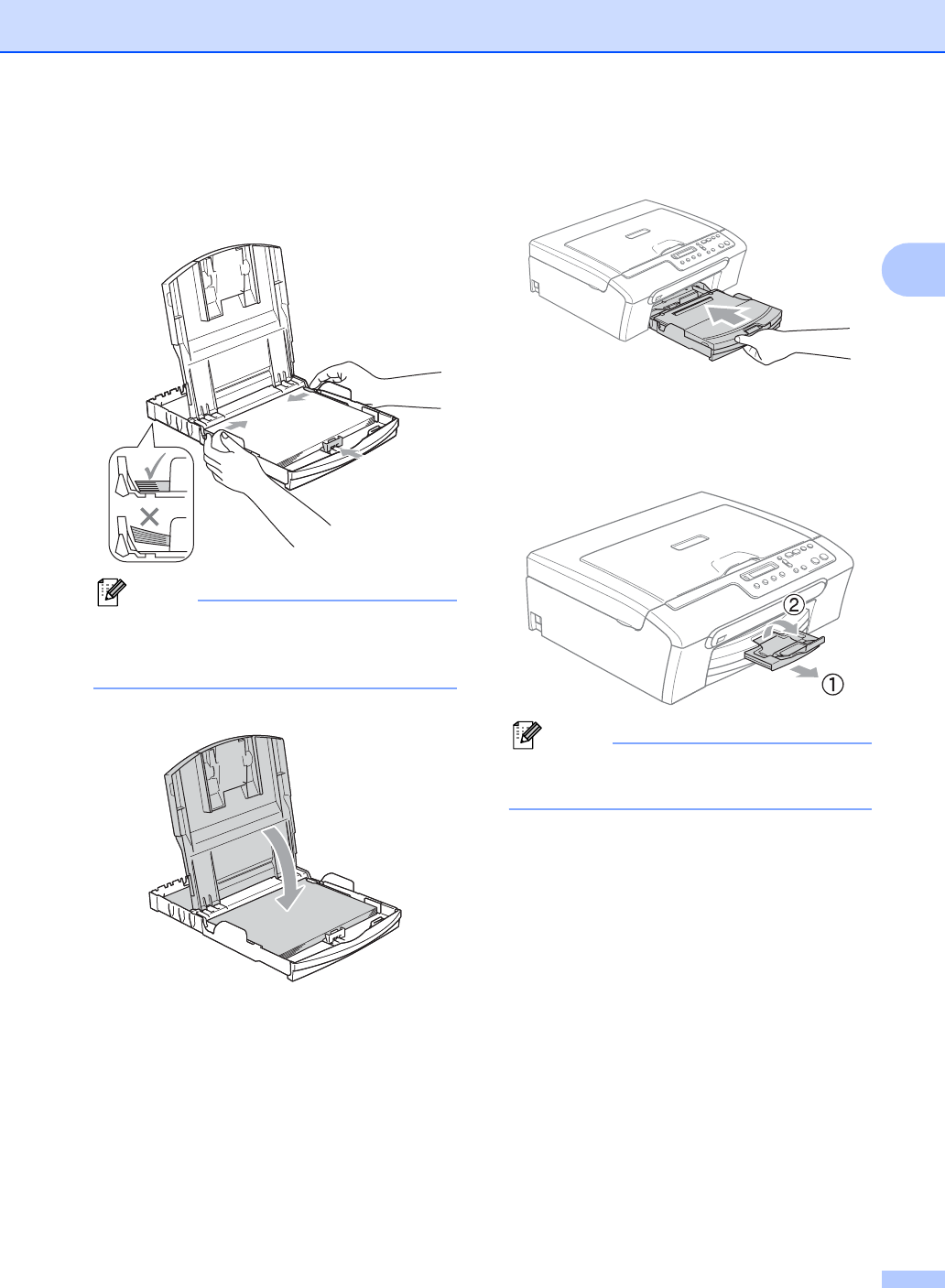 ②

①