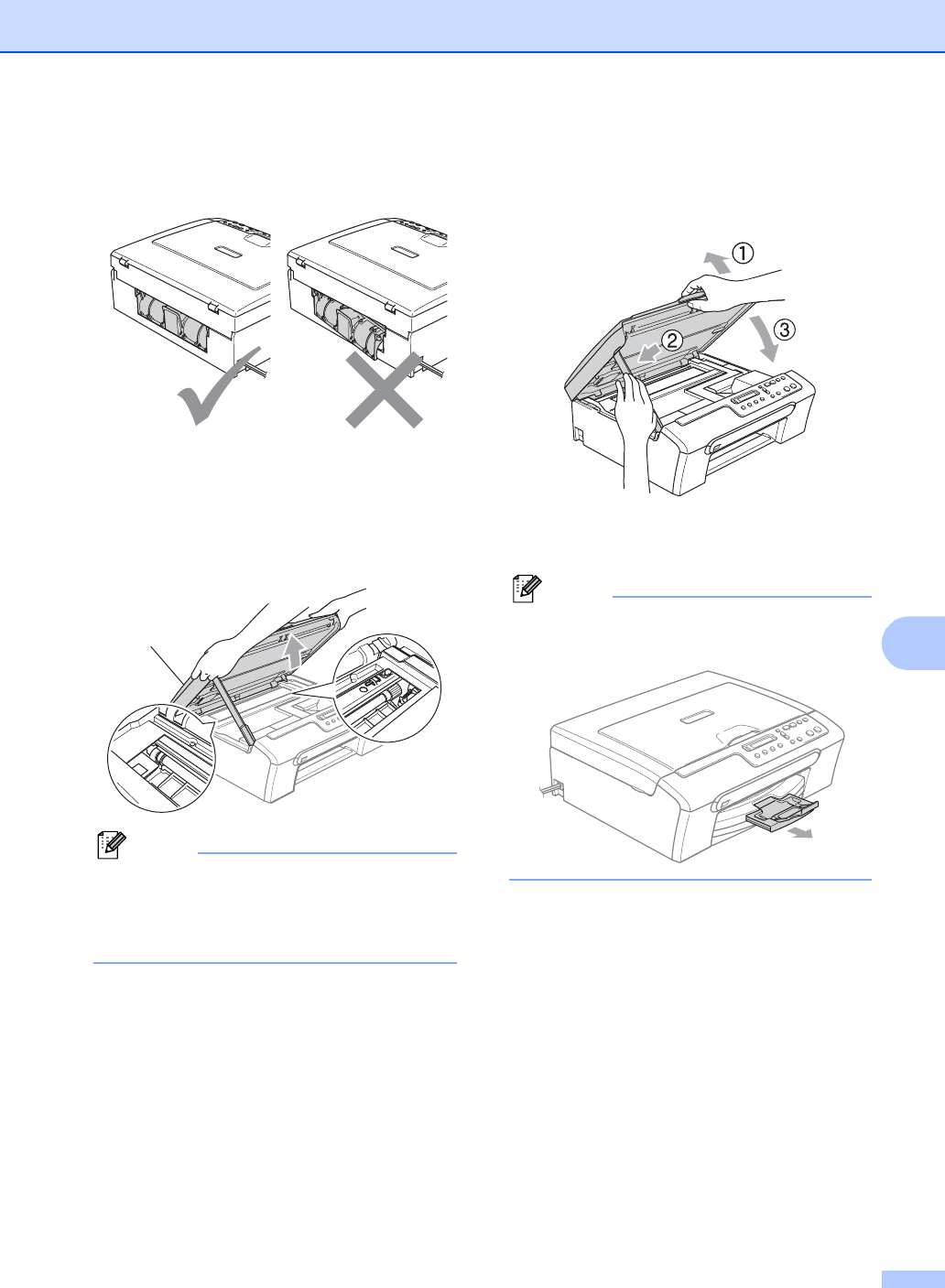 ①

②

③