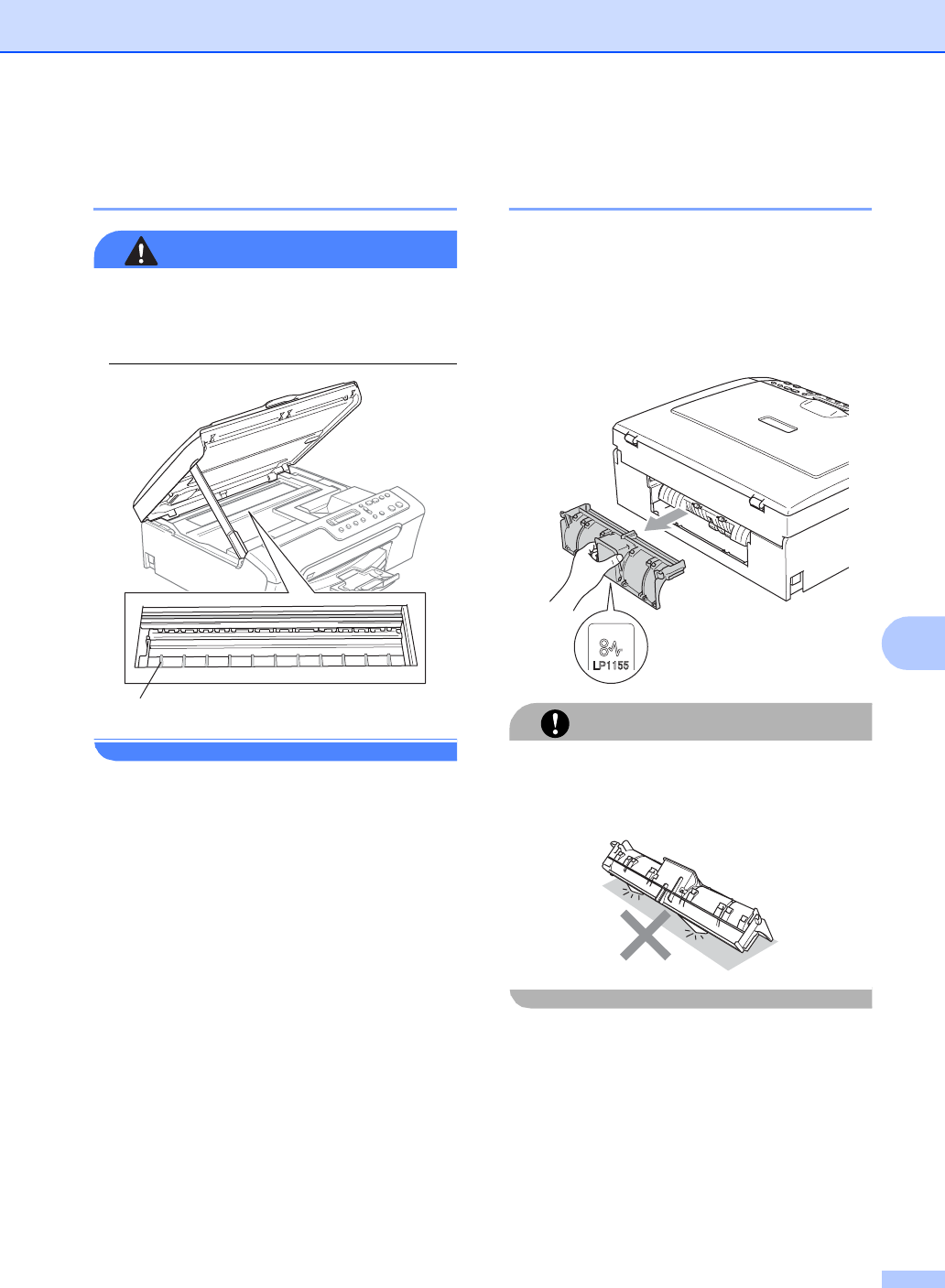 LP1155