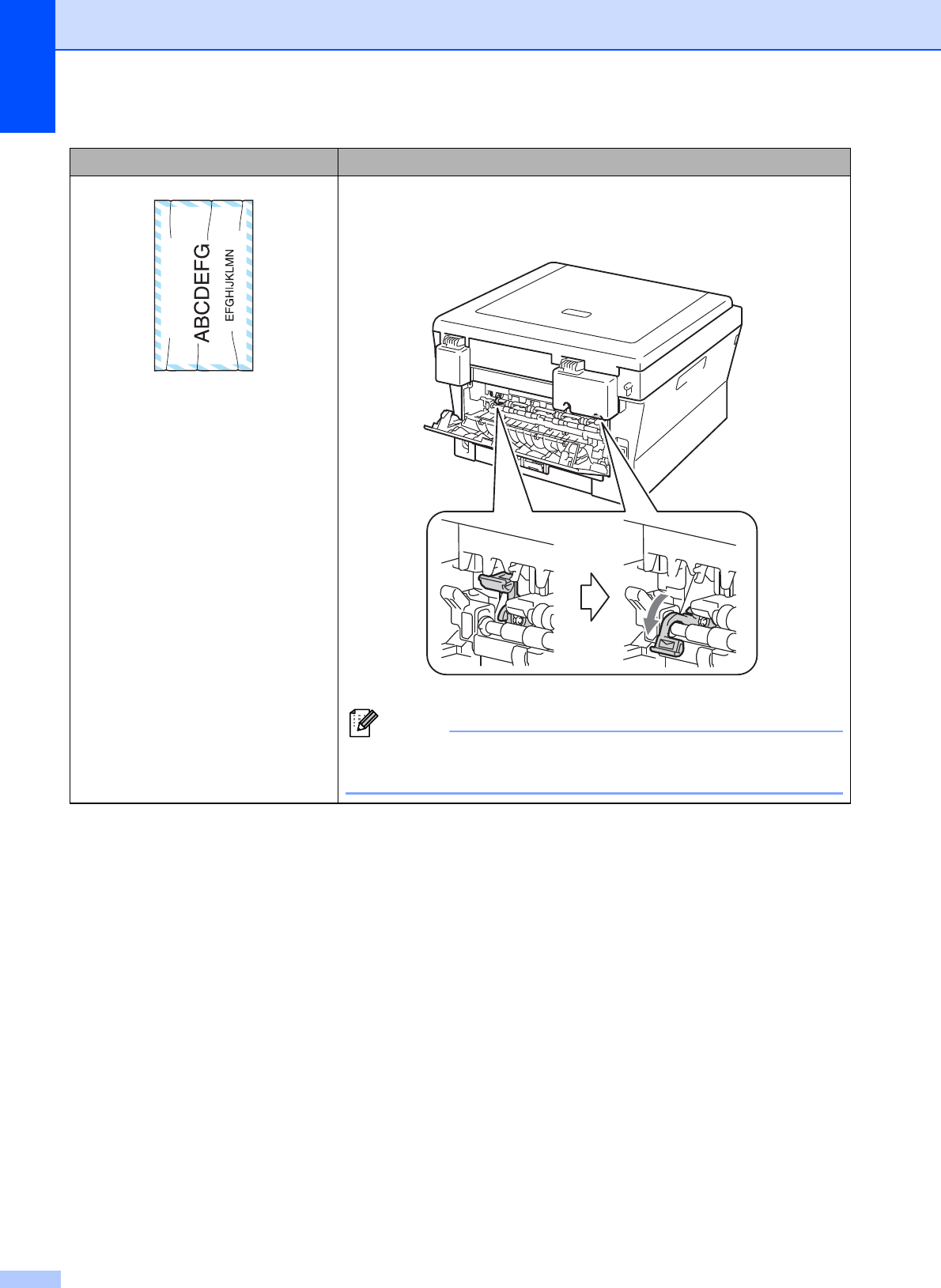 ABCDEFG
EFGHIJKLMN