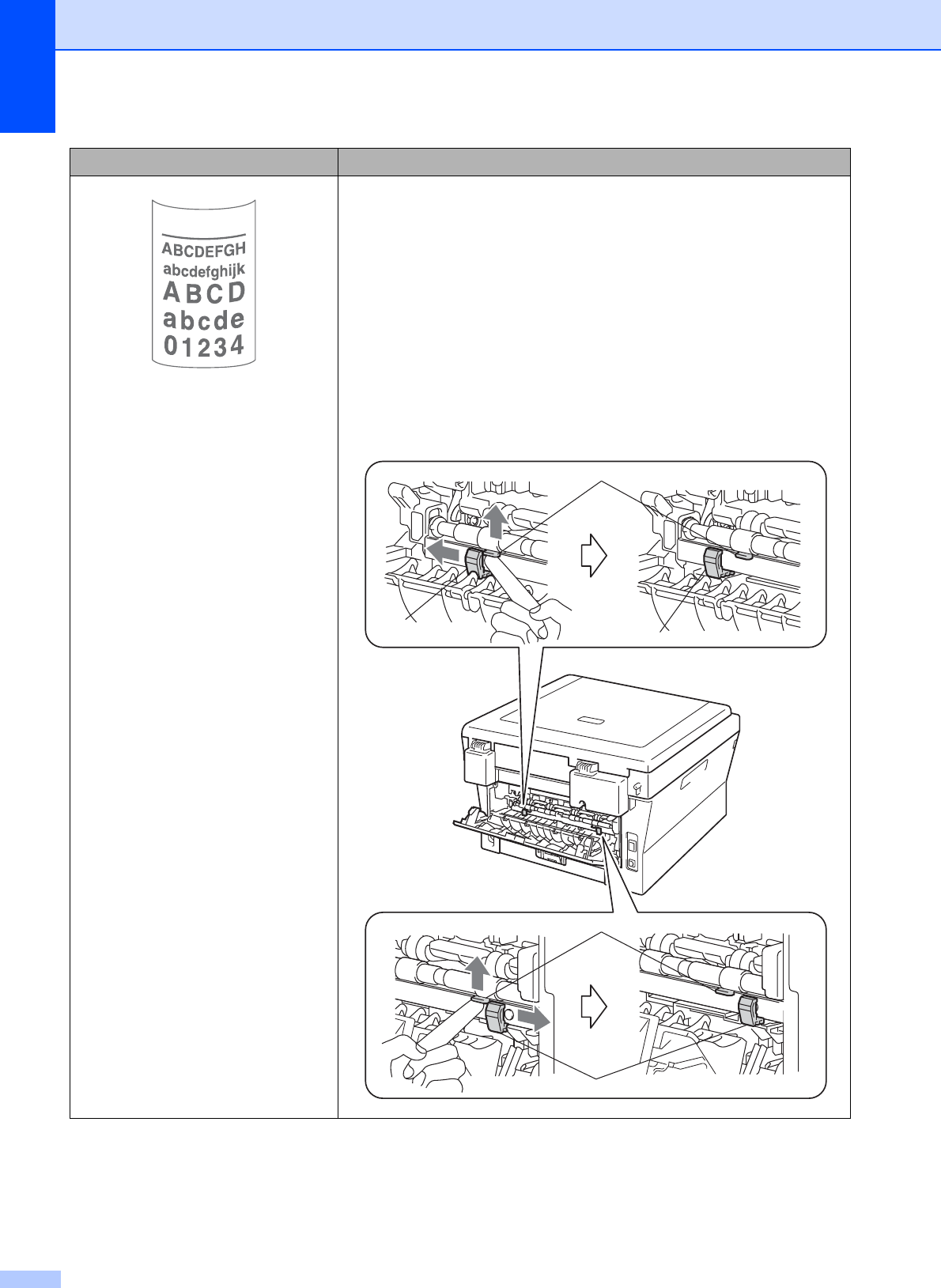 ABCDEFGH
abcdefghijk
ABCD
abcde
01234