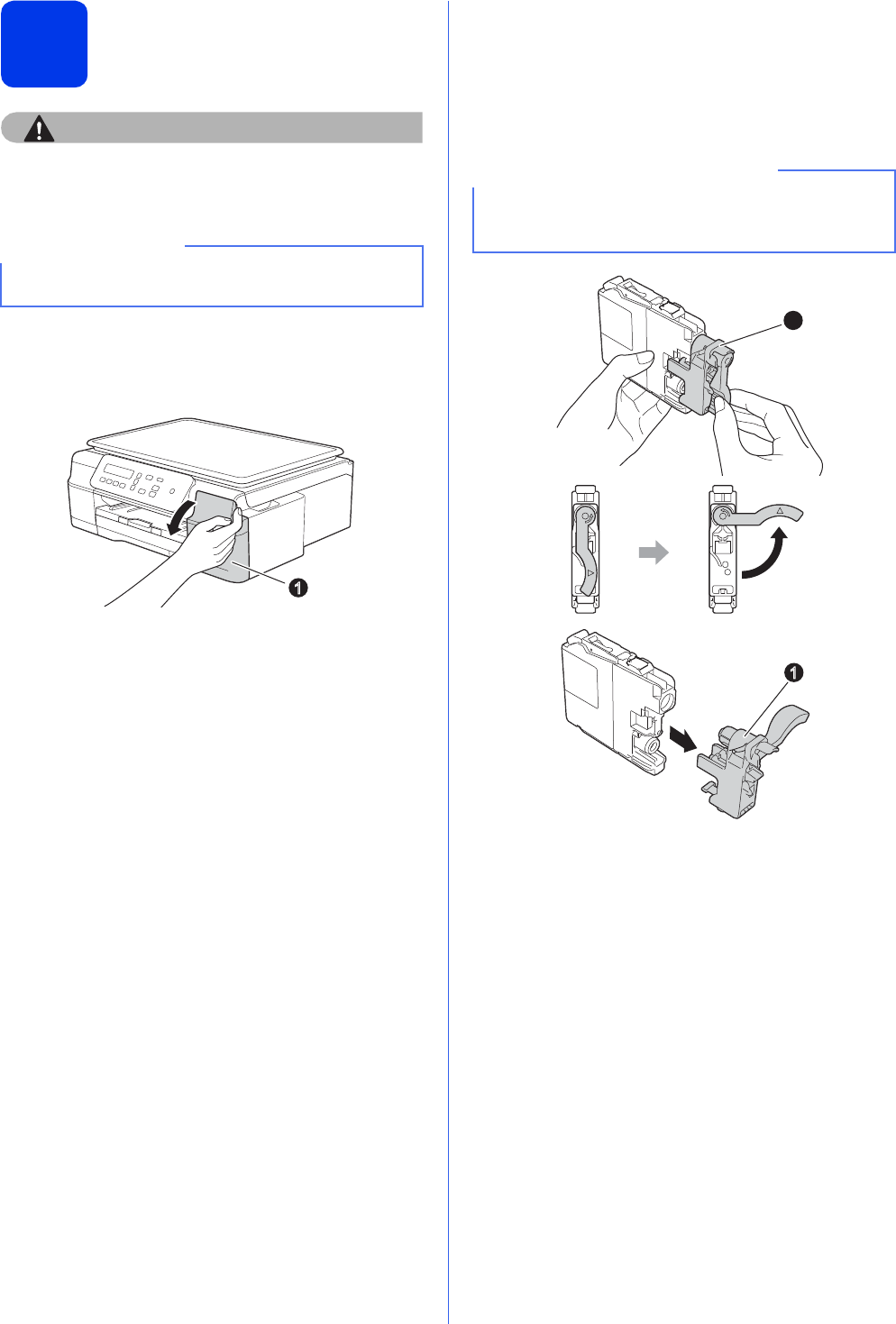 1

1