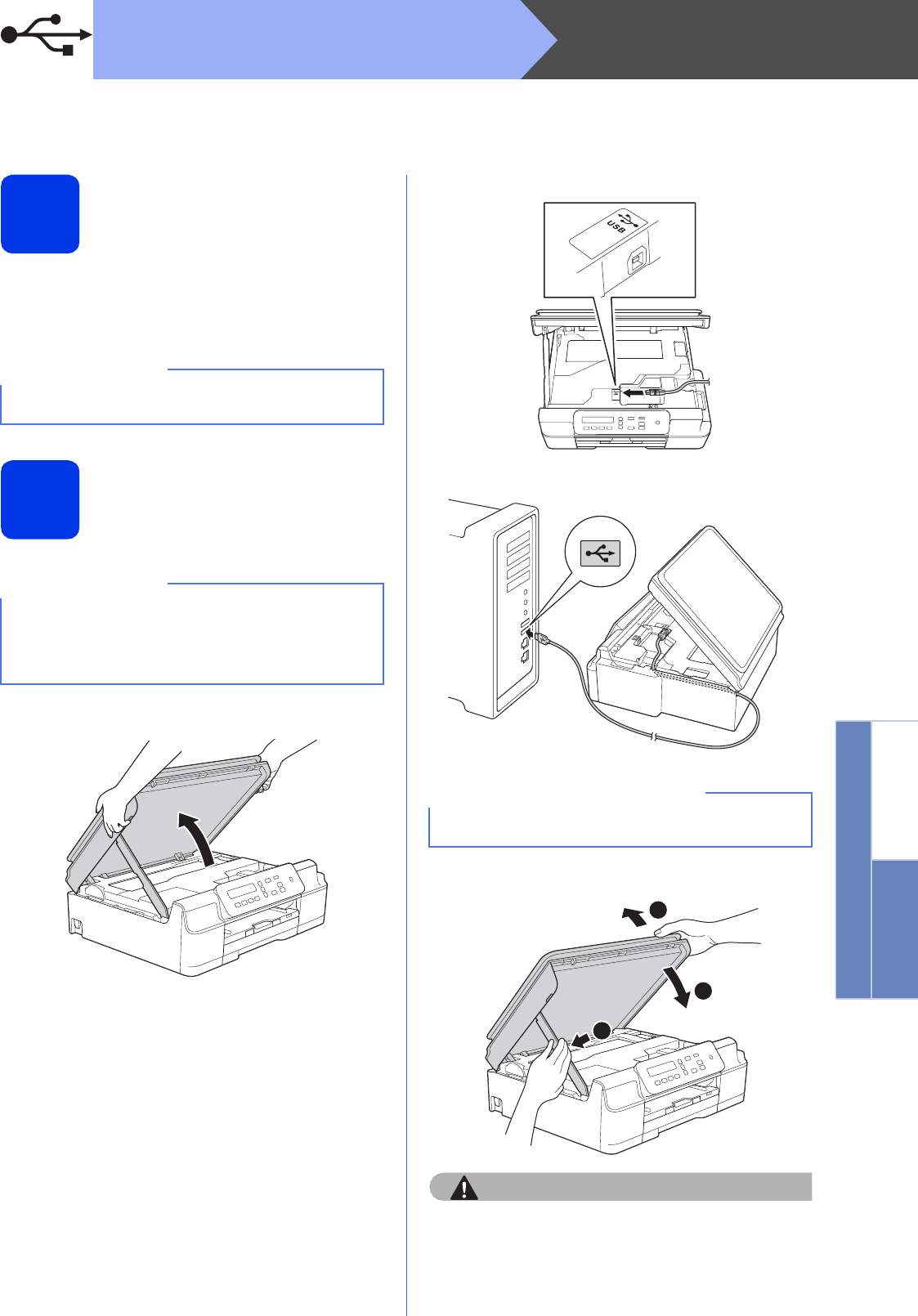 USB