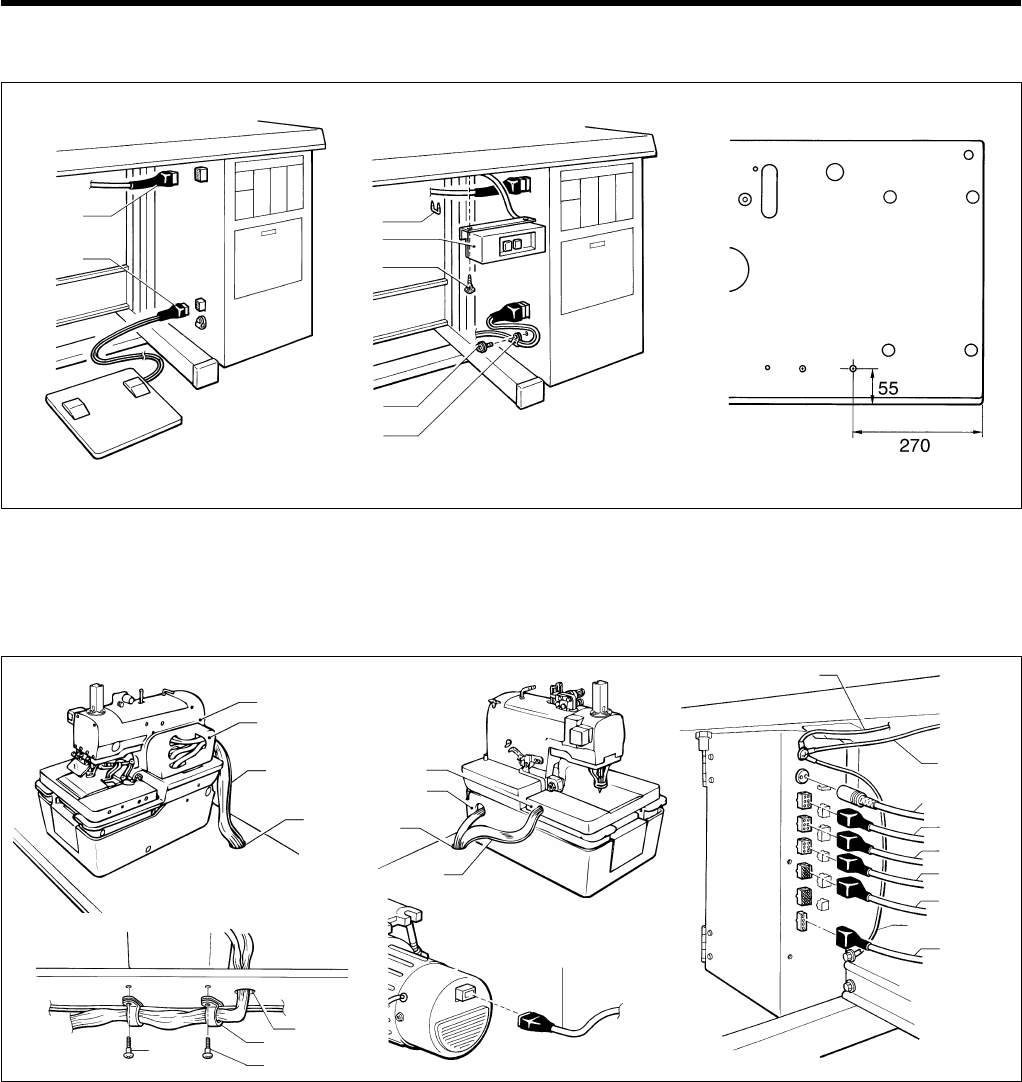 55

270