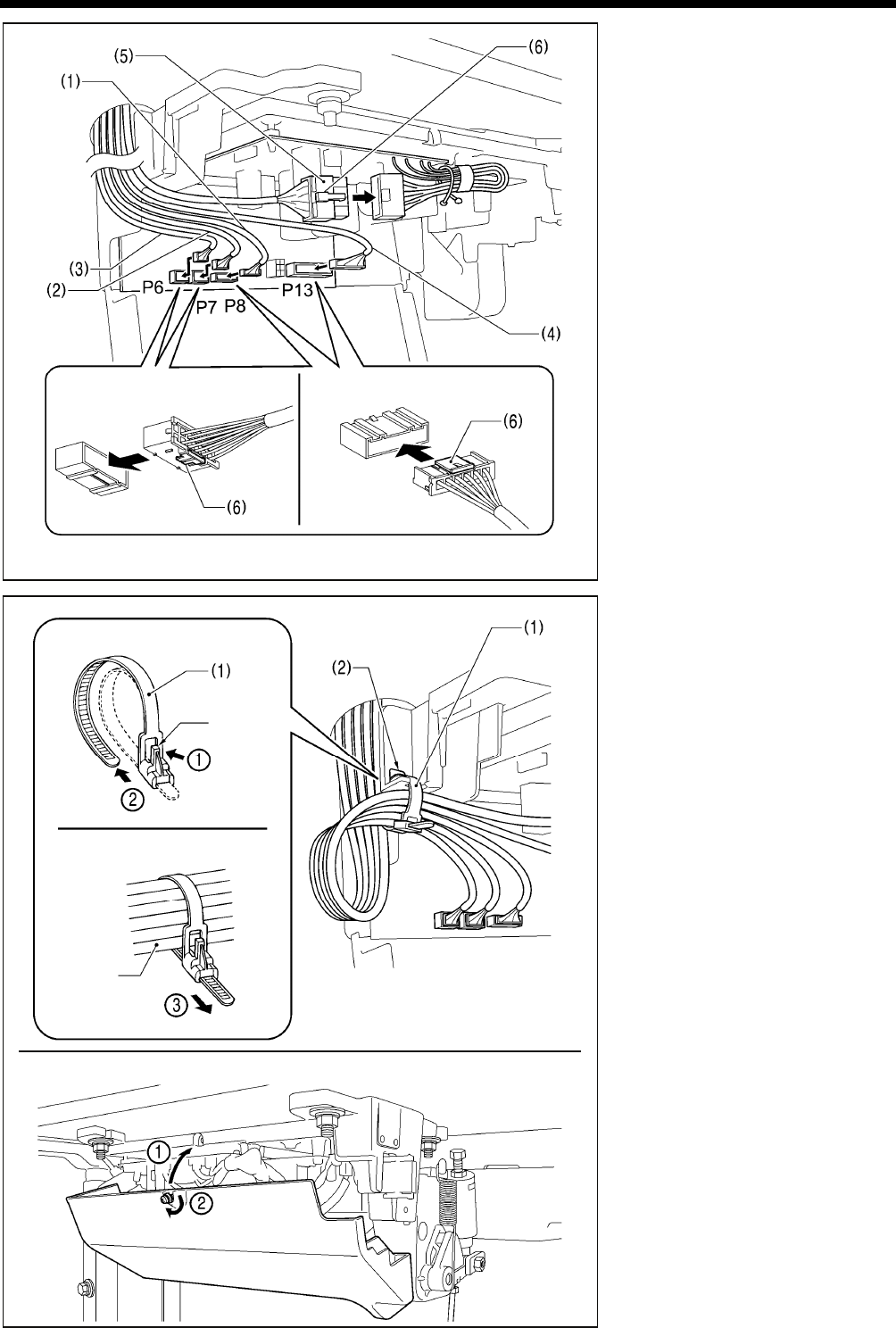 (5)
(6)
(1)
(3)
(2)
P6
P7 P8
P13
(4)
(6)
(6)

(1)
(2)
(1)
①
②
③
①
②