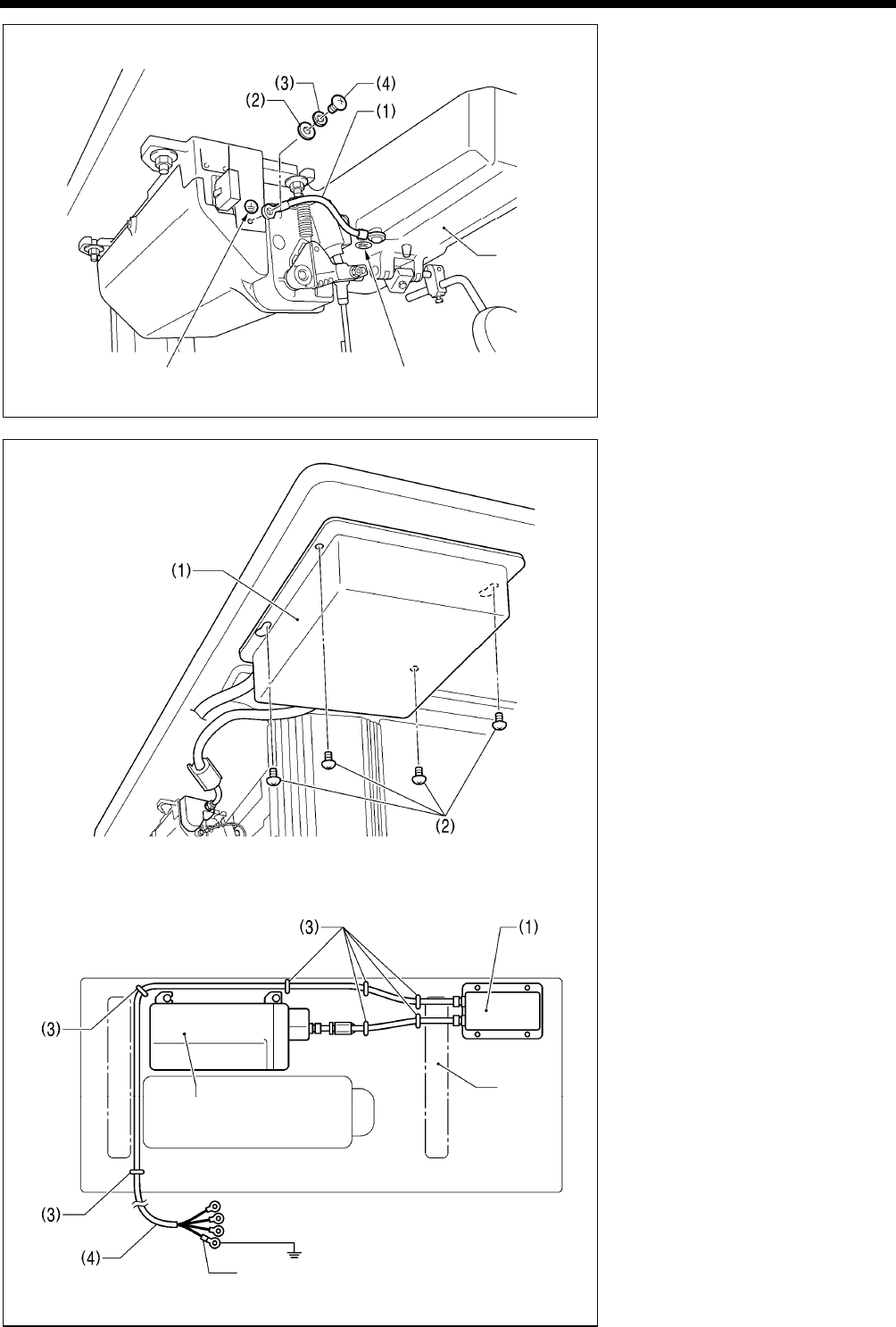 (3)
(4)
(2)
(1)

(1)
(2)

(3)
(1)
(3)
(3)
(4)